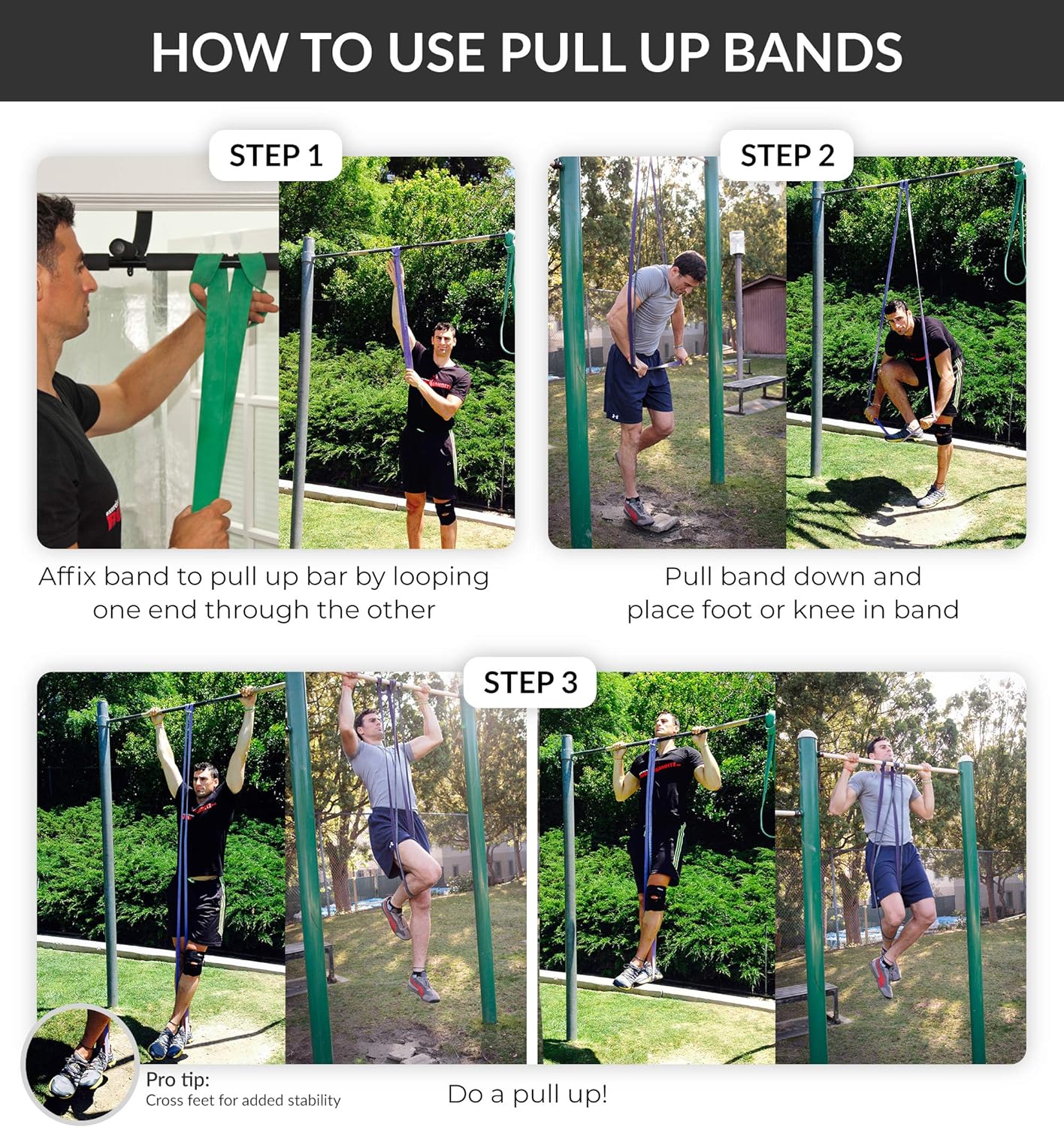 HOW TO USE PULL UP BANDS

STEP 1

Affix band to pull up bar by looping one end through the other

STEP 2

Pull band down and place foot or knee in band

STEP 3

Pro tip:
Cross feet for added stability

Do a pull up!