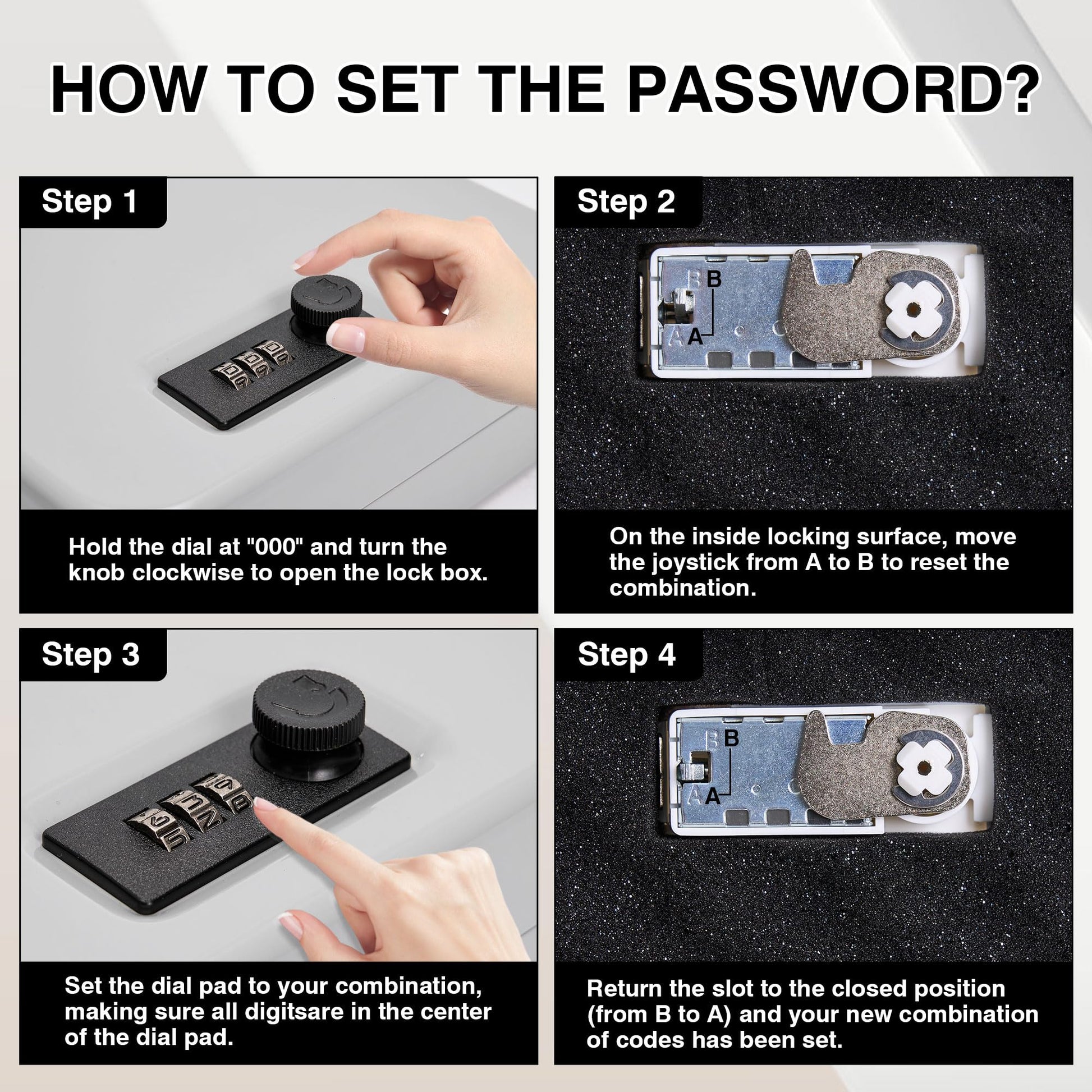 HOW TO SET THE PASSWORD?

Step 1

Hold the dial at "000" and turn the knob clockwise to open the lock box.

Step 2

B

A

On the inside locking surface, move the joystick from A to B to reset the combination.

Step 3

Set the dial pad to your combination, making sure all digitsare in the center of the dial pad.

Step 4

B

A

Return the slot to the closed position (from B to A) and your new combination of codes has been set.