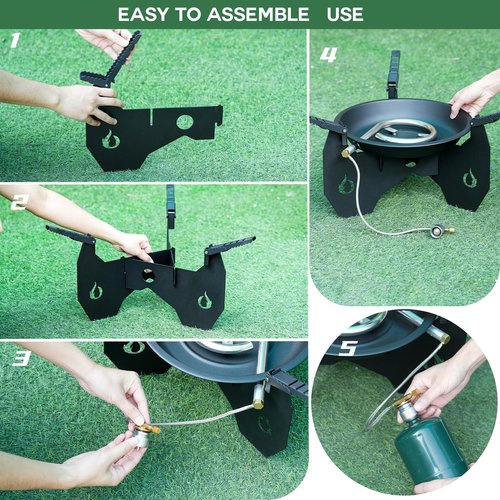 EASY TO ASSEMBLE USE

1

2

3

4

5