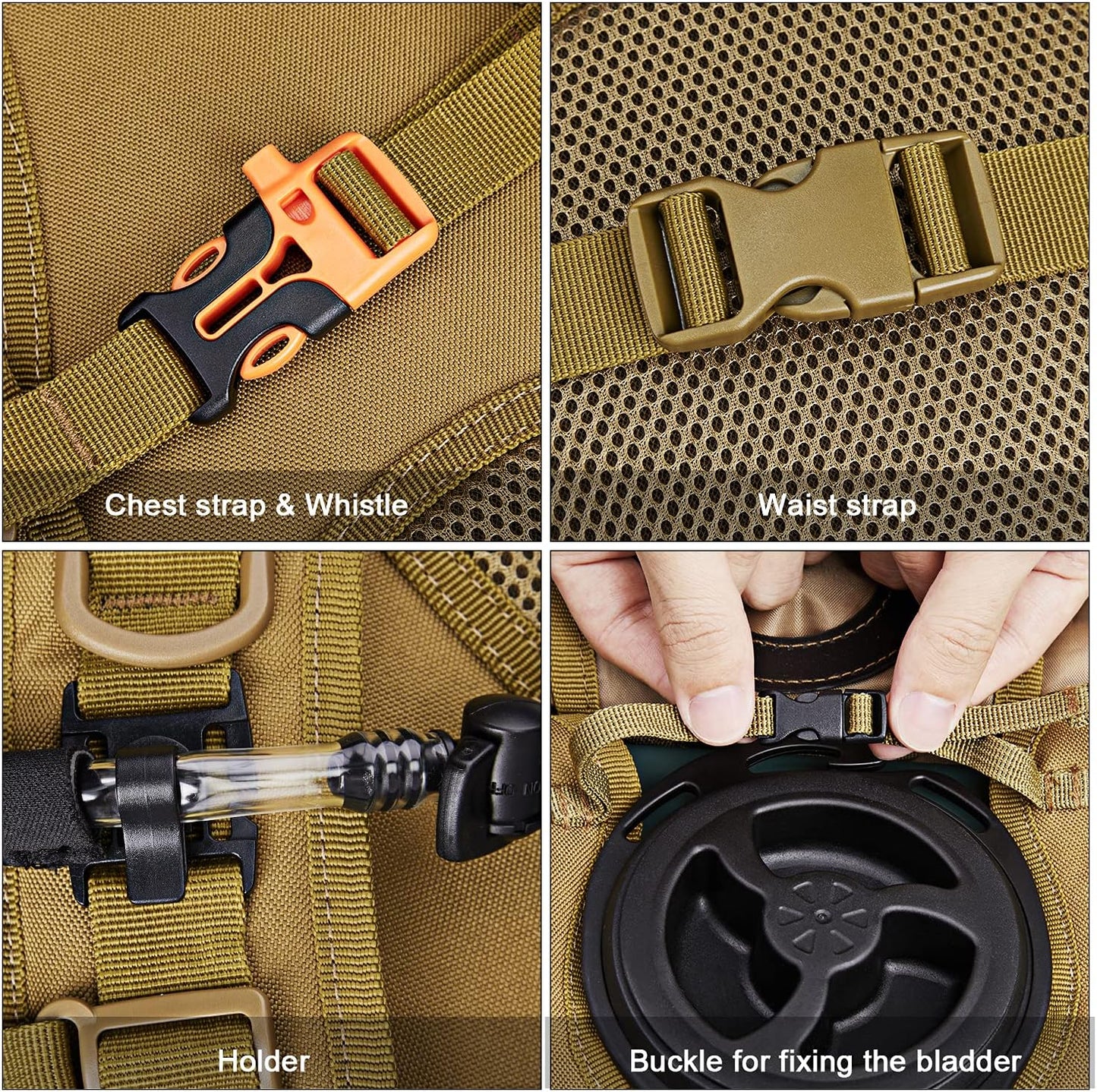 Chest strap & Whistle

Waist strap

Holder

Buckle for fixing the bladder