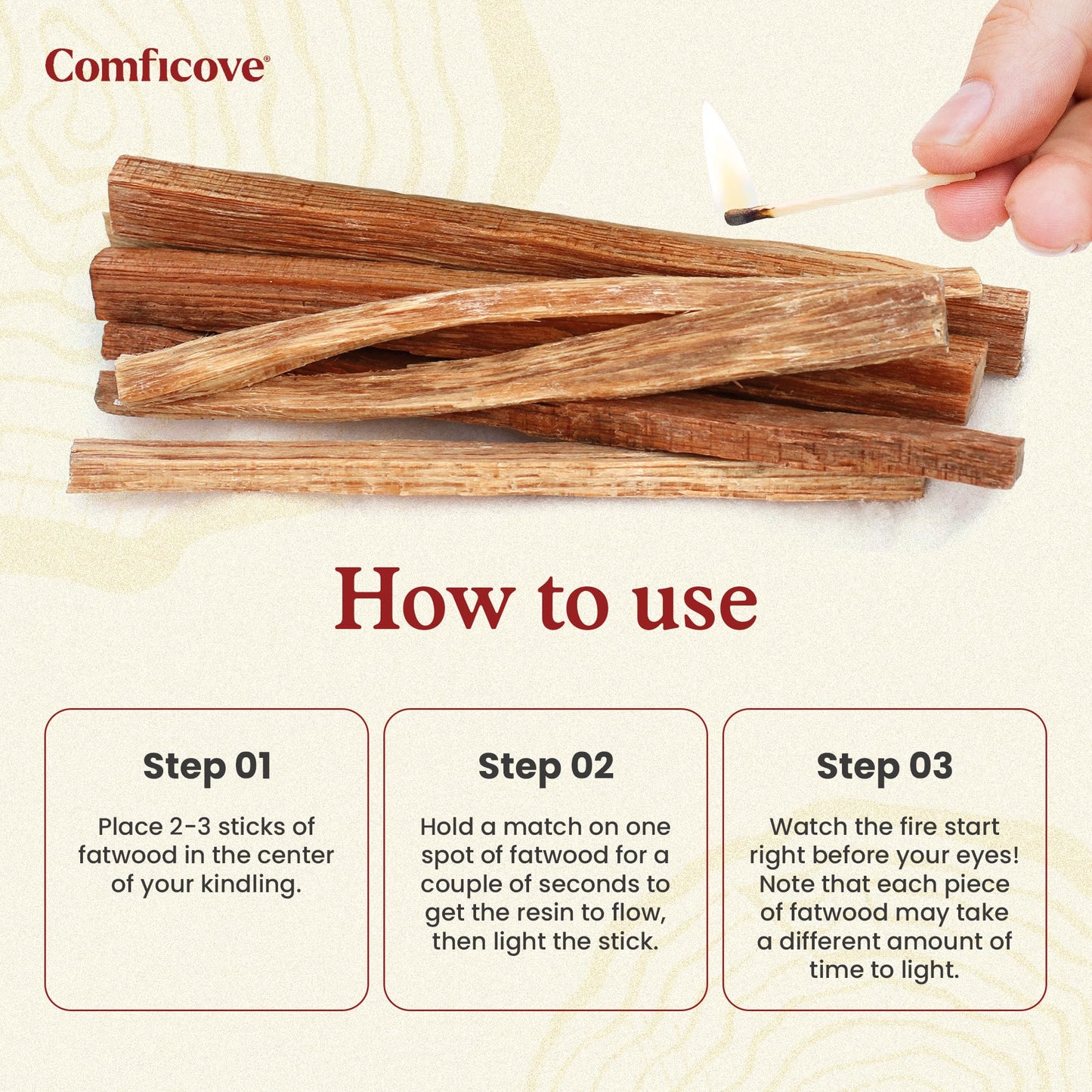 Comficove®

How to use

Step 01

Place 2-3 sticks of fatwood in the center of your kindling.

Step 02

Hold a match on one spot of fatwood for a couple of seconds to get the resin to flow, then light the stick.

Step 03

Watch the fire start right before your eyes! Note that each piece of fatwood may take a different amount of time to light.