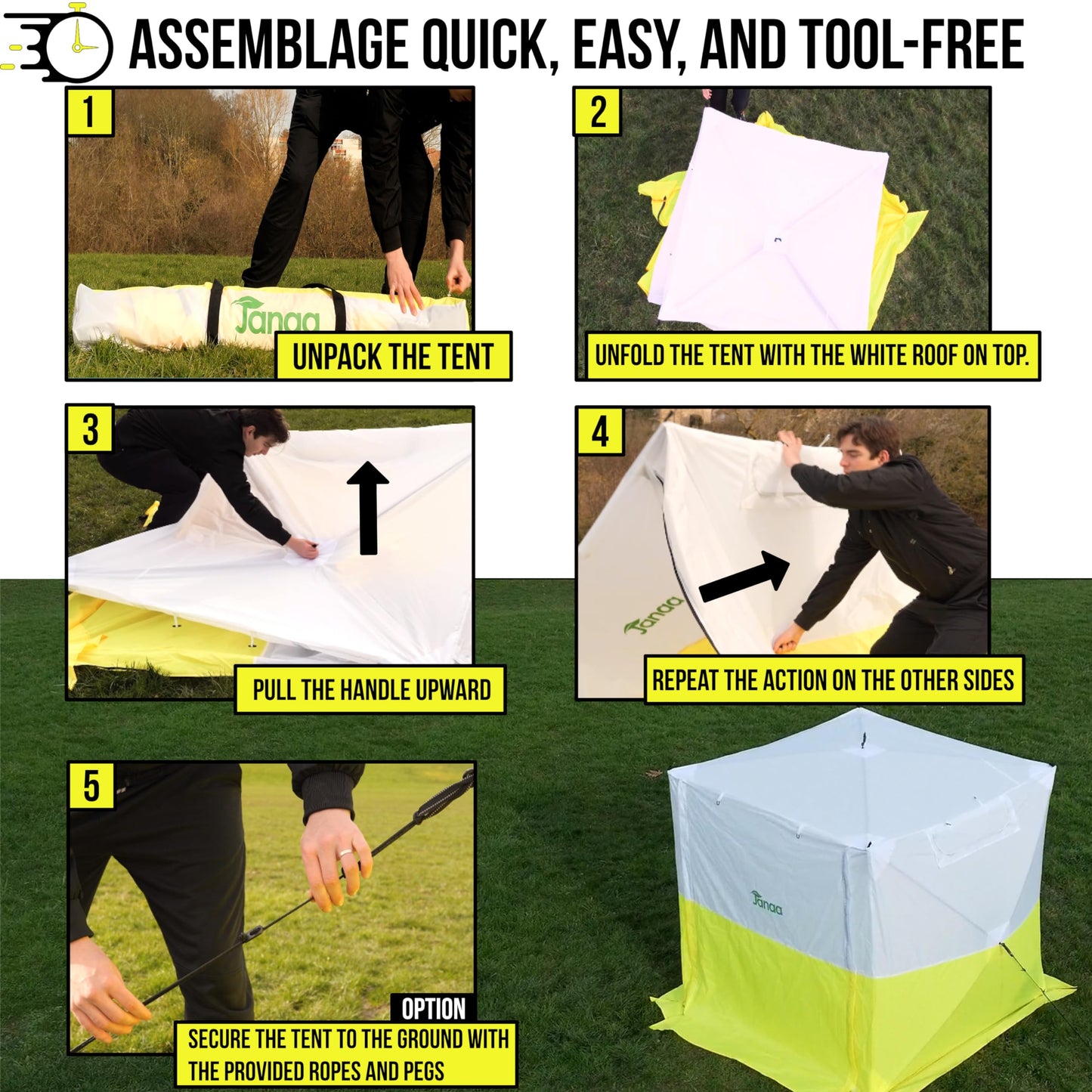 ASSEMBLAGE QUICK, EASY, AND TOOL-FREE

1

Janaa

UNPACK THE TENT

2

UNFOLD THE TENT WITH THE WHITE ROOF ON TOP.

3

PULL THE HANDLE UPWARD

4

Janaa

REPEAT THE ACTION ON THE OTHER SIDES

5

OPTION

SECURE THE TENT TO THE GROUND WITH THE PROVIDED ROPES AND PEGS

Janaa