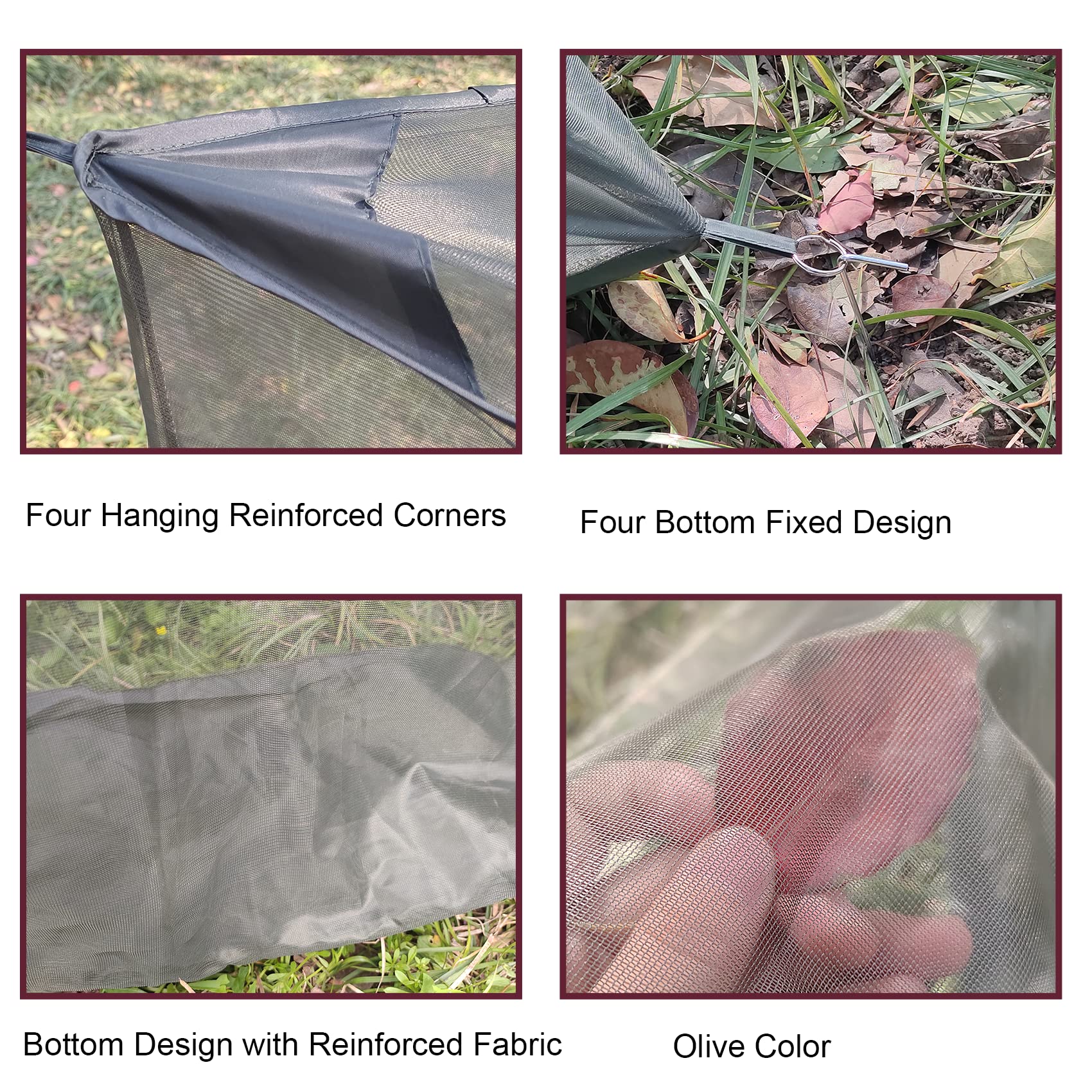 Four Hanging Reinforced Corners

Four Bottom Fixed Design

Bottom Design with Reinforced Fabric

Olive Color