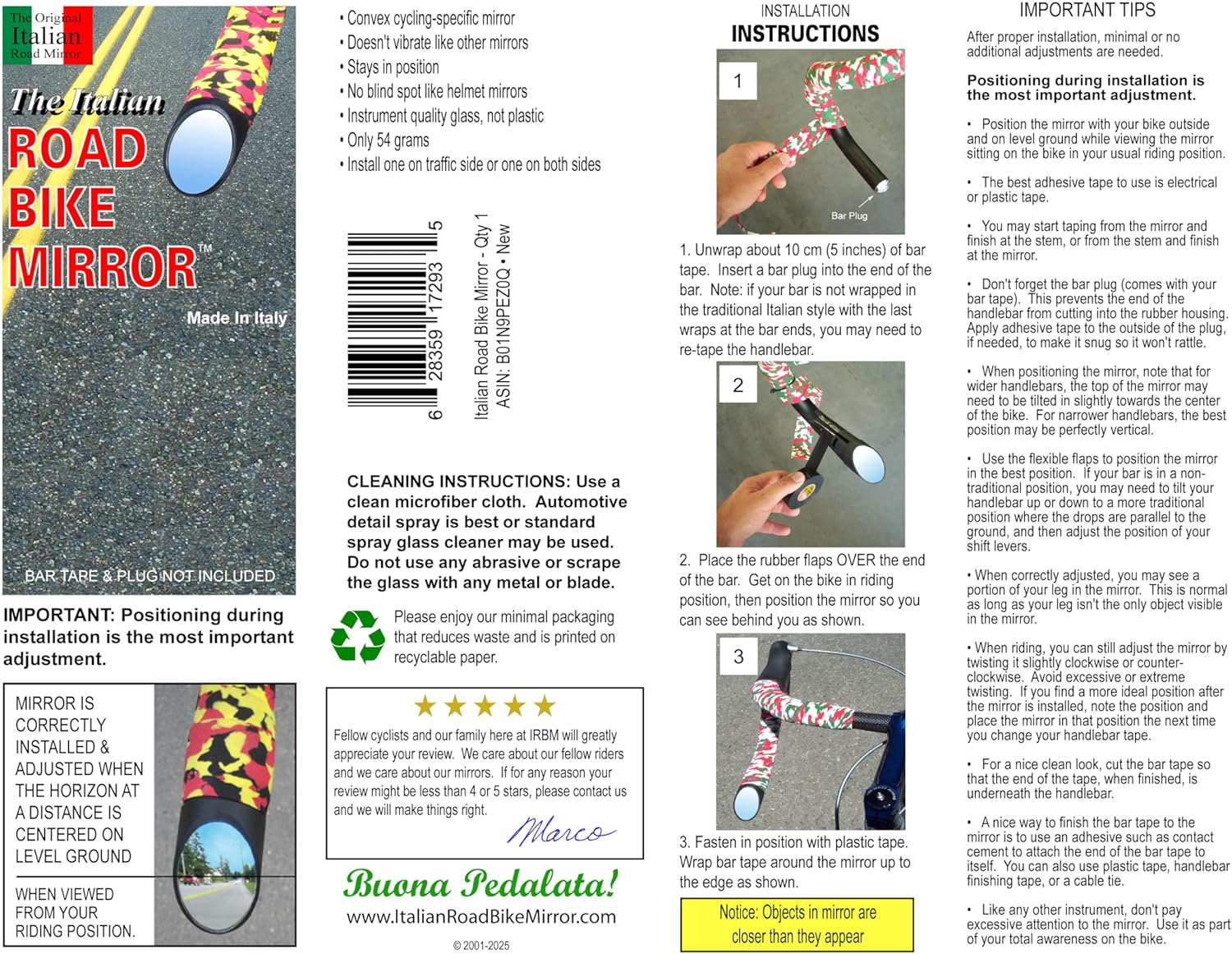 The Original Italian Road Mirror

The Italian ROAD BIKE MIRROR™

Made In Italy

BAR TAPE & PLUG NOT INCLUDED

IMPORTANT: Positioning during installation is the most important adjustment.

MIRROR IS CORRECTLY INSTALLED & ADJUSTED WHEN THE HORIZON AT A DISTANCE IS CENTERED ON LEVEL GROUND

WHEN VIEWED FROM YOUR RIDING POSITION.

• Convex cycling-specific mirror
• Doesn't vibrate like other mirrors
• Stays in position
• No blind spot like helmet mirrors
• Instrument quality glass, not plastic
• Only 54 grams
• Install one on traffic side or one on both sides

6 28359 17293 5

Italian Road Bike Mirror - Qty 1
ASIN: B01N9PEZ0Q • New

CLEANING INSTRUCTIONS: Use a clean microfiber cloth. Automotive detail spray is best or standard spray glass cleaner may be used. Do not use any abrasive or scrape the glass with any metal or blade.

Please enjoy our minimal packaging that reduces waste and is printed on recyclable paper.

★★★★★

Fellow cyclists and our family here at IRBM will greatly appreciate your review. We care about our fellow riders and we care about our mirrors. If for any reason your review might be less than 4 or 5 stars, please contact us and we will make things right.

Marco

Buona Pedalata!
www.ItalianRoadBikeMirror.com

© 2001-2025

INSTALLATION
INSTRUCTIONS

1

Bar Plug

1. Unwrap about 10 cm (5 inches) of bar tape. Insert a bar plug into the end of the bar. Note: if your bar is not wrapped in the traditional Italian style with the last wraps at the bar ends, you may need to re-tape the handlebar.

2

2. Place the rubber flaps OVER the end of the bar. Get on the bike in riding position, then position the mirror so you can see behind you as shown.

3

3. Fasten in position with plastic tape. Wrap bar tape around the mirror up to the edge as shown.

Notice: Objects in mirror are closer than they appear

IMPORTANT TIPS

After proper installation, minimal or no additional adjustments are needed.

Positioning during installation is the most important adjustment.

• Position the mirror with your bike outside and on level ground while viewing the mirror sitting on the bike in your usual riding position.

• The best adhesive tape to use is electrical or plastic tape.

• You may start taping from the mirror and finish at the stem, or from the stem and finish at the mirror.

• Don't forget the bar plug (comes with your bar tape). This prevents the end of the handlebar from cutting into the rubber housing. Apply adhesive tape to the outside of the plug, if needed, to make it snug so it won't rattle.

• When positioning the mirror, note that for wider handlebars, the top of the mirror may need to be tilted in slightly towards the center of the bike. For narrower handlebars, the best position may be perfectly vertical.

• Use the flexible flaps to position the mirror in the best position. If your bar is in a non-traditional position, you may need to tilt your handlebar up or down to a more traditional position where the drops are parallel to the ground, and then adjust the position of your shift levers.

• When correctly adjusted, you may see a portion of your leg in the mirror. This is normal as long as your leg isn't the only object visible in the mirror.

• When riding, you can still adjust the mirror by twisting it slightly clockwise or counter-clockwise. Avoid excessive or extreme twisting. If you find a more ideal position after the mirror is installed, note the position and place the mirror in that position the next time you change your handlebar tape.

• For a nice clean look, cut the bar tape so that the end of the tape, when finished, is underneath the handlebar.

• A nice way to finish the bar tape to the mirror is to use an adhesive such as contact cement to attach the end of the bar tape to itself. You can also use plastic tape, handlebar finishing tape, or a cable tie.

• Like any other instrument, don't pay excessive attention to the mirror. Use it as part of your total awareness on the bike.