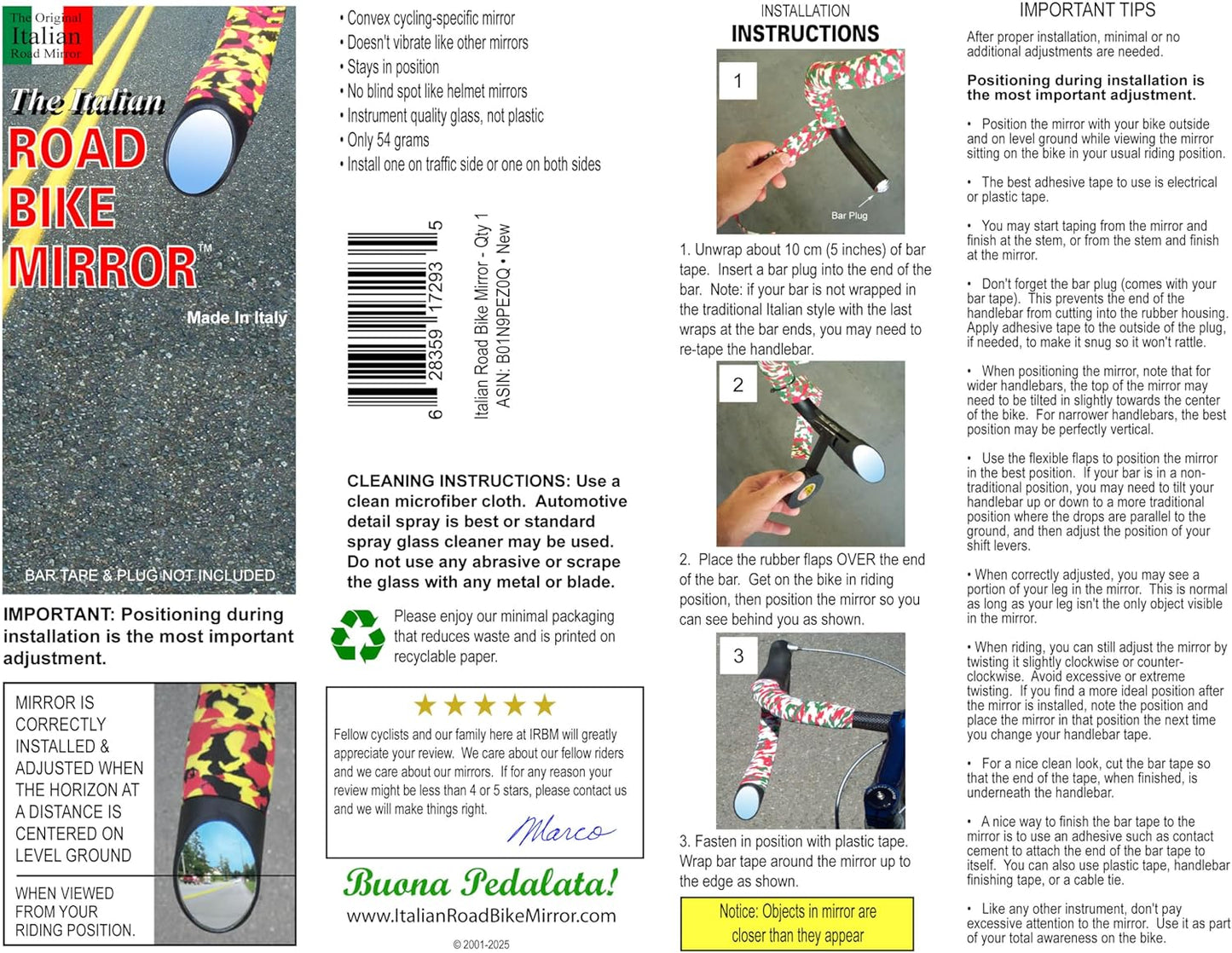 The Original
Italian
Road Mirror

The Italian
ROAD
BIKE
MIRROR™

Made In Italy

BAR TAPE & PLUG NOT INCLUDED

IMPORTANT: Positioning during installation is the most important adjustment.

MIRROR IS CORRECTLY INSTALLED & ADJUSTED WHEN THE HORIZON AT A DISTANCE IS CENTERED ON LEVEL GROUND

WHEN VIEWED FROM YOUR RIDING POSITION.

• Convex cycling-specific mirror
• Doesn't vibrate like other mirrors
• Stays in position
• No blind spot like helmet mirrors
• Instrument quality glass, not plastic
• Only 54 grams
• Install one on traffic side or one on both sides

6 28359 17293 5

Italian Road Bike Mirror - Qty 1
ASIN: B01N9PEZ0Q • New

CLEANING INSTRUCTIONS: Use a clean microfiber cloth. Automotive detail spray is best or standard spray glass cleaner may be used. Do not use any abrasive or scrape the glass with any metal or blade.

Please enjoy our minimal packaging that reduces waste and is printed on recyclable paper.

★★★★★
Fellow cyclists and our family here at IRBM will greatly appreciate your review. We care about our fellow riders and we care about our mirrors. If for any reason your review might be less than 4 or 5 stars, please contact us and we will make things right.
Marco

Buona Pedalata!
www.ItalianRoadBikeMirror.com
© 2001-2025

INSTALLATION
INSTRUCTIONS

1
Bar Plug

1. Unwrap about 10 cm (5 inches) of bar tape. Insert a bar plug into the end of the bar. Note: if your bar is not wrapped in the traditional Italian style with the last wraps at the bar ends, you may need to re-tape the handlebar.

2

2. Place the rubber flaps OVER the end of the bar. Get on the bike in riding position, then position the mirror so you can see behind you as shown.

3

3. Fasten in position with plastic tape. Wrap bar tape around the mirror up to the edge as shown.

Notice: Objects in mirror are closer than they appear

IMPORTANT TIPS

After proper installation, minimal or no additional adjustments are needed.

Positioning during installation is the most important adjustment.

• Position the mirror with your bike outside and on level ground while viewing the mirror sitting on the bike in your usual riding position.

• The best adhesive tape to use is electrical or plastic tape.

• You may start taping from the mirror and finish at the stem, or from the stem and finish at the mirror.

• Don't forget the bar plug (comes with your bar tape). This prevents the end of the handlebar from cutting into the rubber housing. Apply adhesive tape to the outside of the plug, if needed, to make it snug so it won't rattle.

• When positioning the mirror, note that for wider handlebars, the top of the mirror may need to be tilted in slightly towards the center of the bike. For narrower handlebars, the best position may be perfectly vertical.

• Use the flexible flaps to position the mirror in the best position. If your bar is in a non-traditional position, you may need to tilt your handlebar up or down to a more traditional position where the drops are parallel to the ground, and then adjust the position of your shift levers.

• When correctly adjusted, you may see a portion of your leg in the mirror. This is normal as long as your leg isn't the only object visible in the mirror.

• When riding, you can still adjust the mirror by twisting it slightly clockwise or counter-clockwise. Avoid excessive or extreme twisting. If you find a more ideal position after the mirror is installed, note the position and place the mirror in that position the next time you change your handlebar tape.

• For a nice clean look, cut the bar tape so that the end of the tape, when finished, is underneath the handlebar.

• A nice way to finish the bar tape to the mirror is to use an adhesive such as contact cement to attach the end of the bar tape to itself. You can also use plastic tape, handlebar finishing tape, or a cable tie.

• Like any other instrument, don't pay excessive attention to the mirror. Use it as part of your total awareness on the bike.