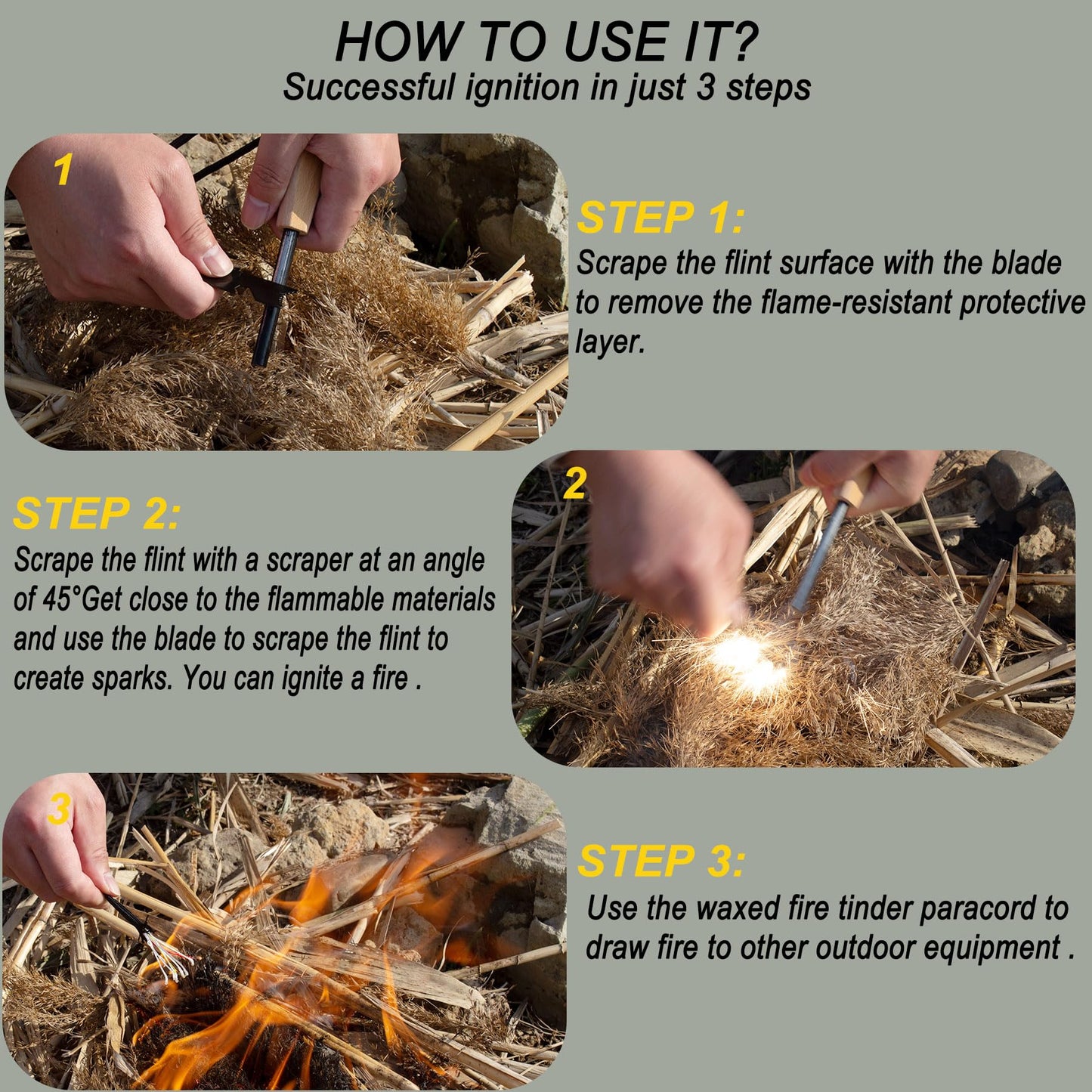 HOW TO USE IT?
Successful ignition in just 3 steps

1

STEP 1:
Scrape the flint surface with the blade to remove the flame-resistant protective layer.

STEP 2:
Scrape the flint with a scraper at an angle of 45°Get close to the flammable materials and use the blade to scrape the flint to create sparks. You can ignite a fire .

2

3

STEP 3:
Use the waxed fire tinder paracord to draw fire to other outdoor equipment .