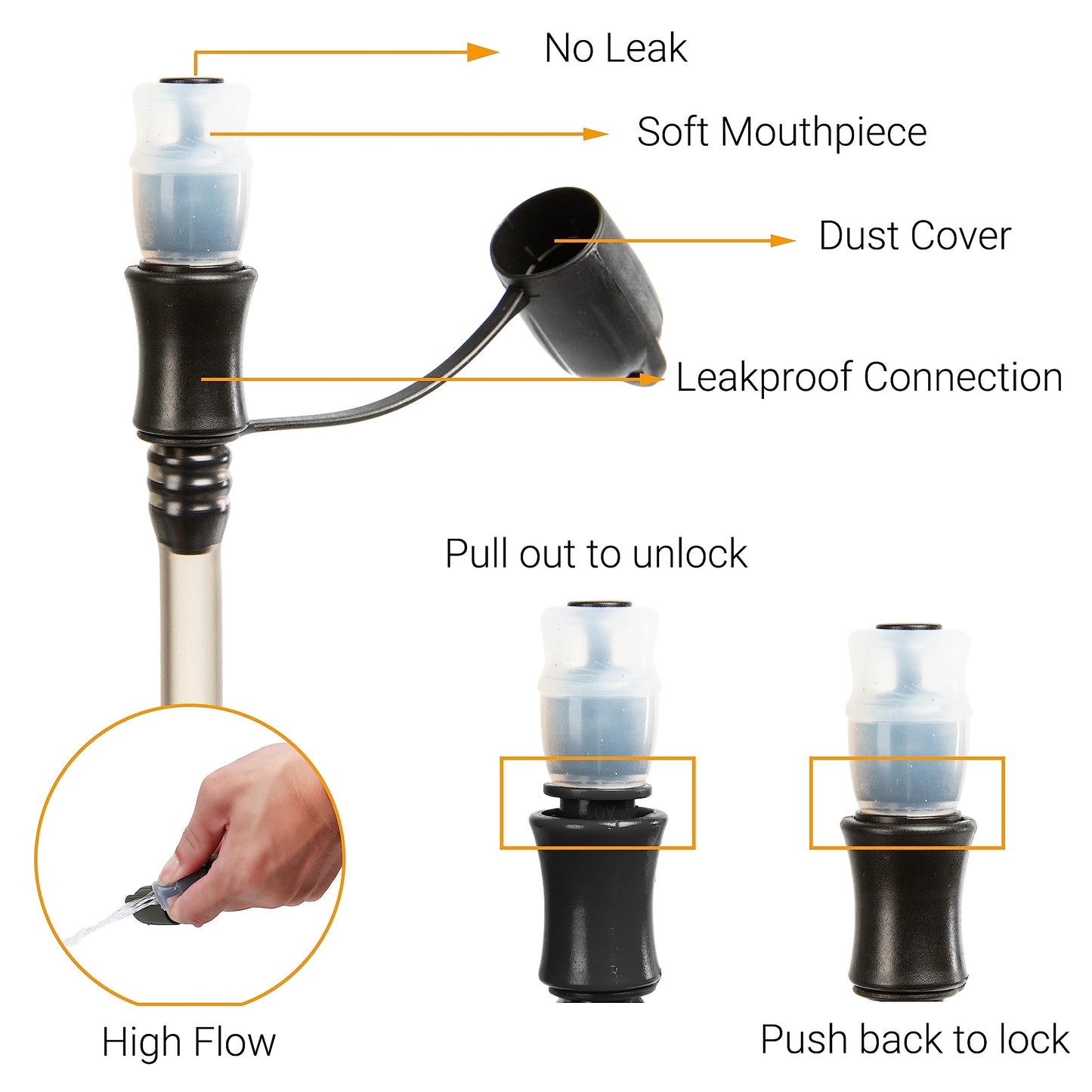 No Leak

Soft Mouthpiece

Dust Cover

Leakproof Connection

Pull out to unlock

High Flow

Push back to lock