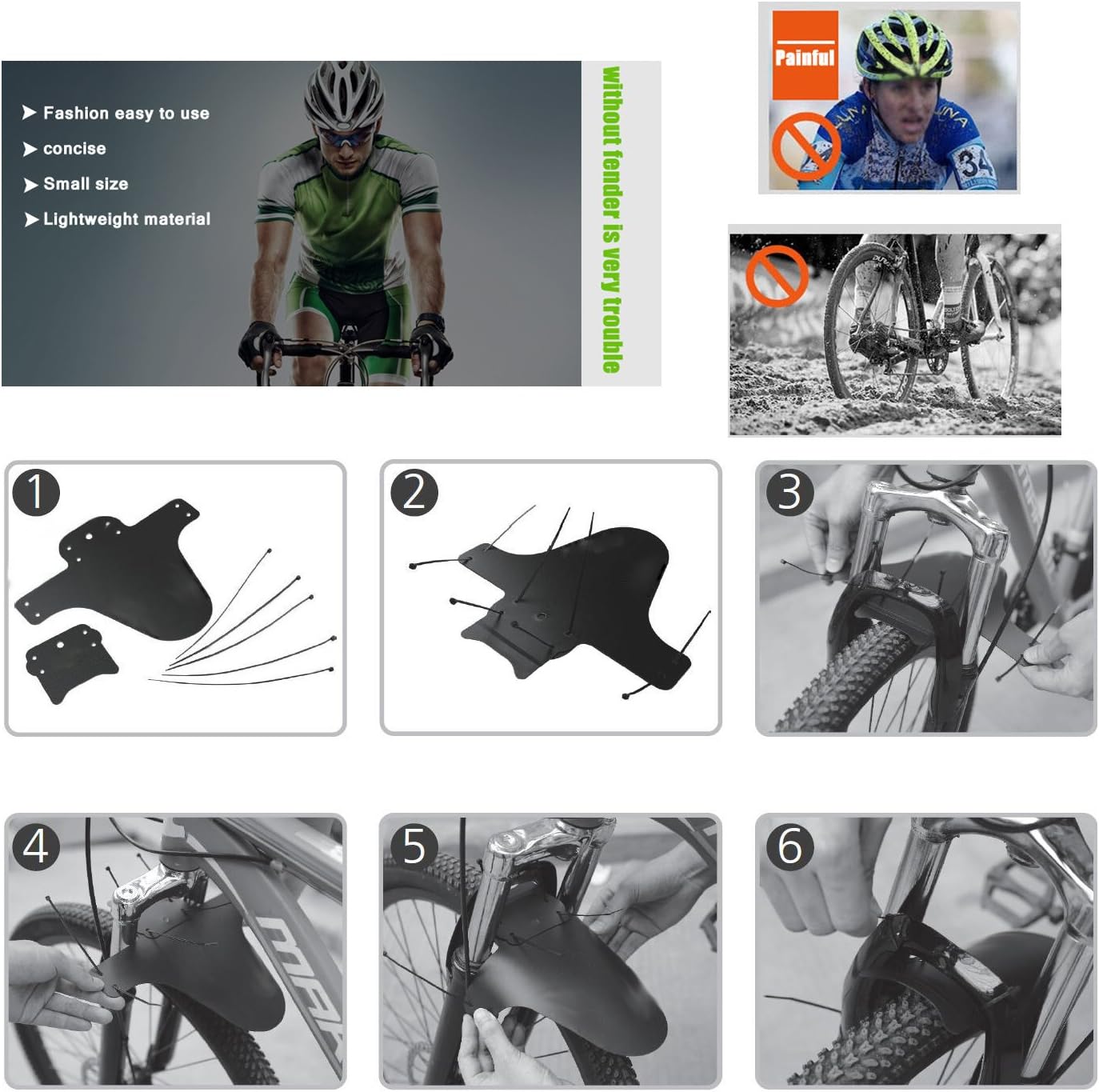 ➤ Fashion easy to use
➤ concise
➤ Small size
➤ Lightweight material

without fender is very trouble

Painful

34

1

2

3

4

5

6