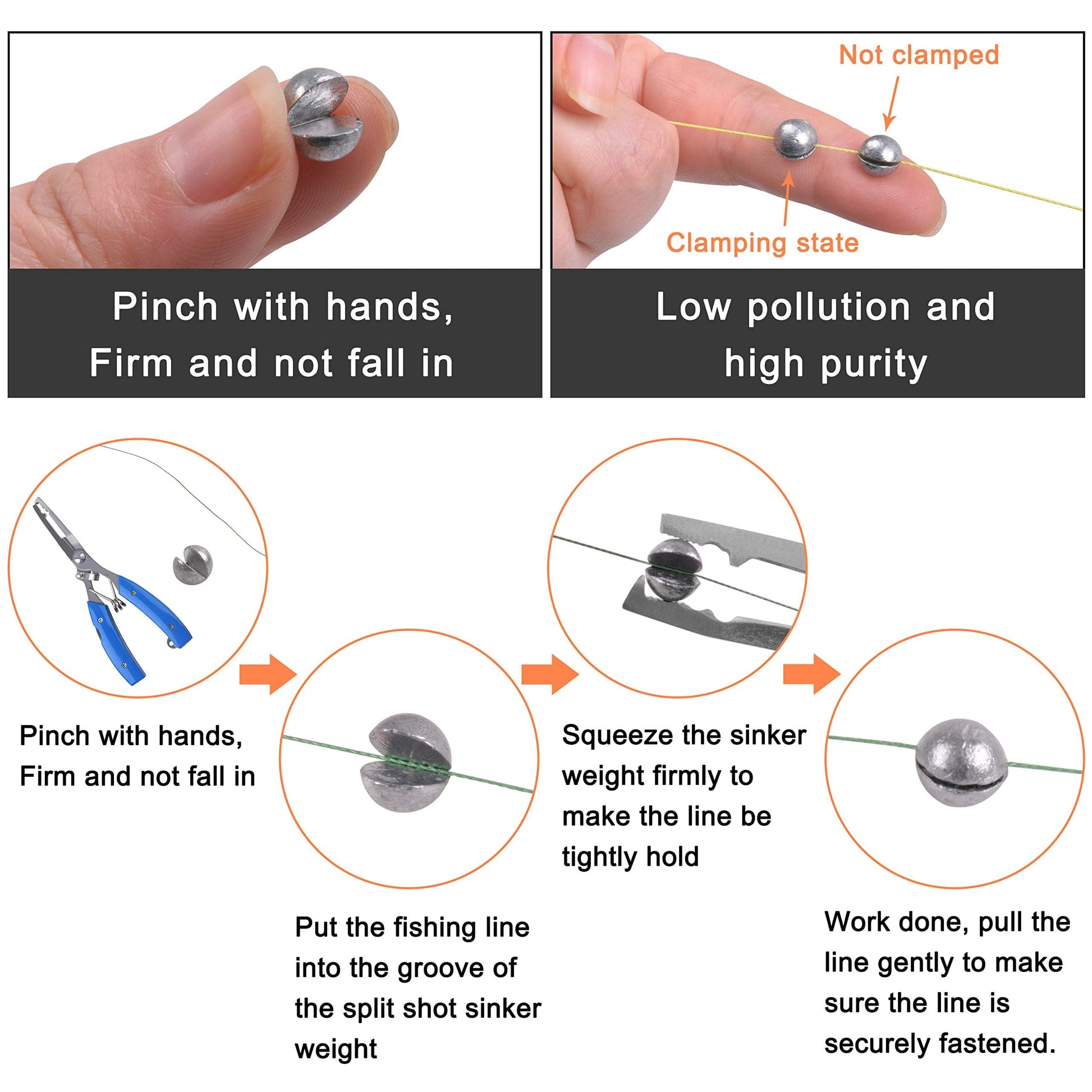 Pinch with hands, Firm and not fall in

Not clamped

Clamping state

Low pollution and high purity

Pinch with hands, Firm and not fall in

Put the fishing line into the groove of the split shot sinker weight

Squeeze the sinker weight firmly to make the line be tightly hold

Work done, pull the line gently to make sure the line is securely fastened.