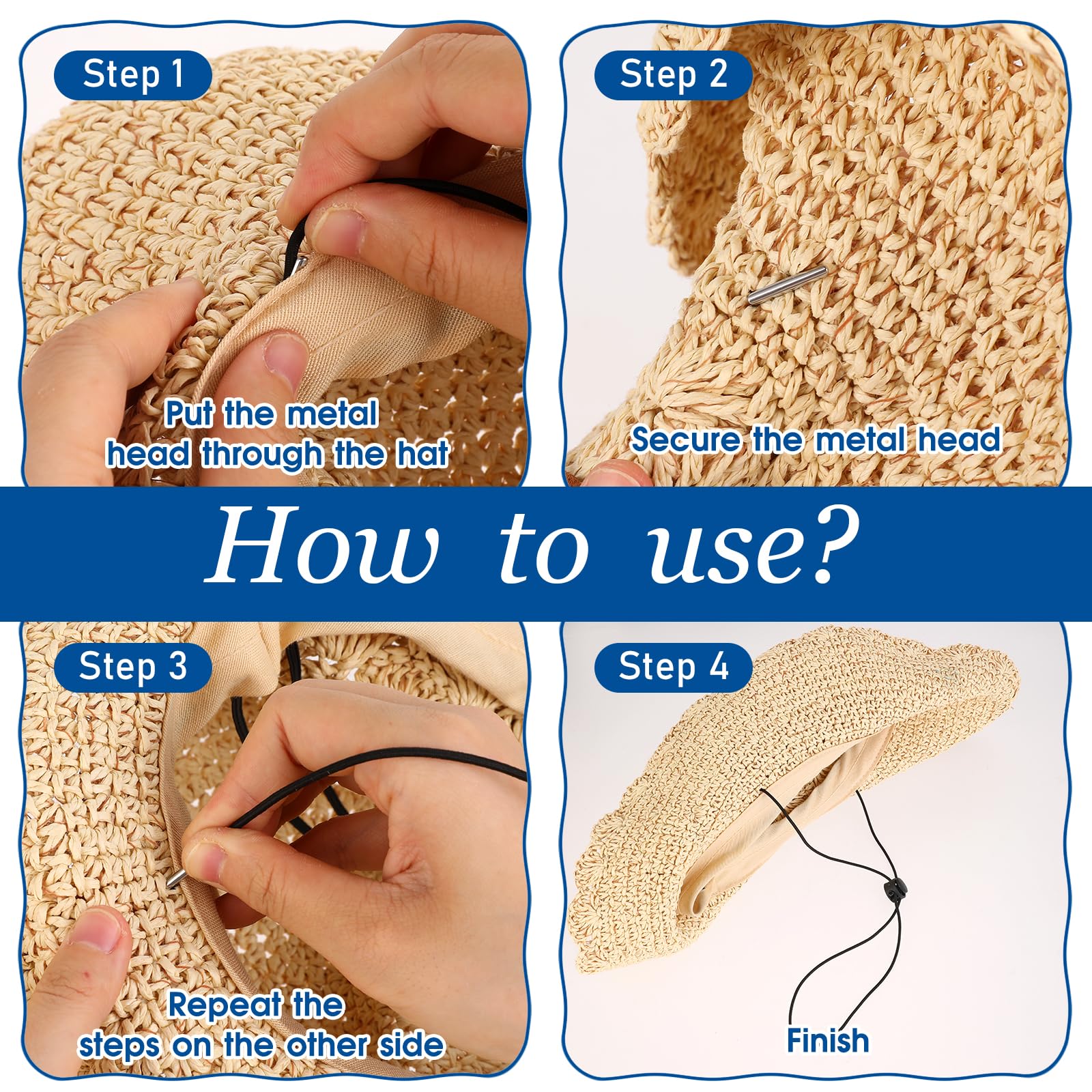 Step 1

Put the metal head through the hat

Step 2

Secure the metal head

How to use?

Step 3

Repeat the steps on the other side

Step 4

Finish