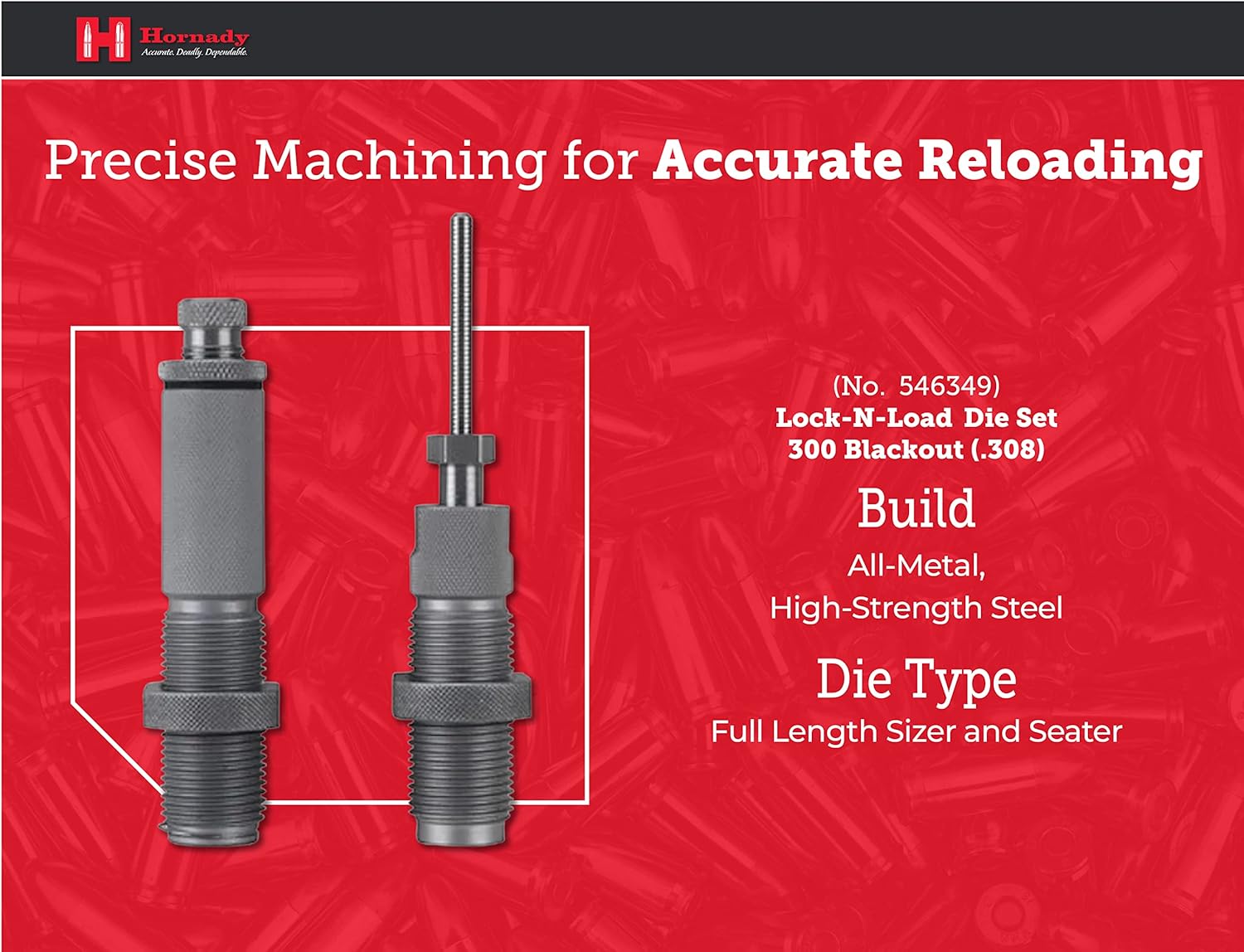 Hornady
Accurate. Deadly. Dependable.

Precise Machining for Accurate Reloading

(No. 546349)
Lock-N-Load Die Set
300 Blackout (.308)

Build
All-Metal,
High-Strength Steel

Die Type
Full Length Sizer and Seater