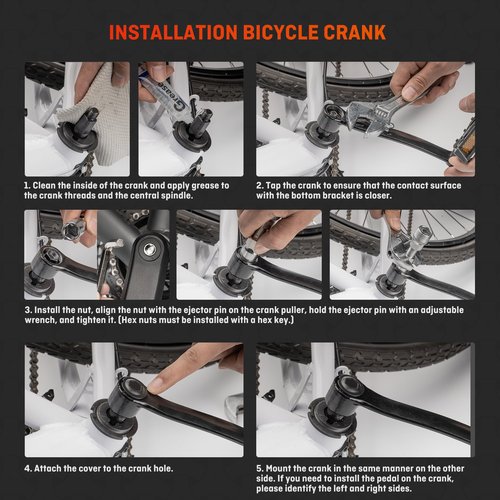 INSTALLATION BICYCLE CRANK

Grease

1. Clean the inside of the crank and apply grease to the crank threads and the central spindle.

2. Tap the crank to ensure that the contact surface with the bottom bracket is closer.

3. Install the nut, align the nut with the ejector pin on the crank puller, hold the ejector pin with an adjustable wrench, and tighten it. (Hex nuts must be installed with a hex key.)

4. Attach the cover to the crank hole.

5. Mount the crank in the same manner on the other side. If you need to install the pedal on the crank, please identify the left and right sides.