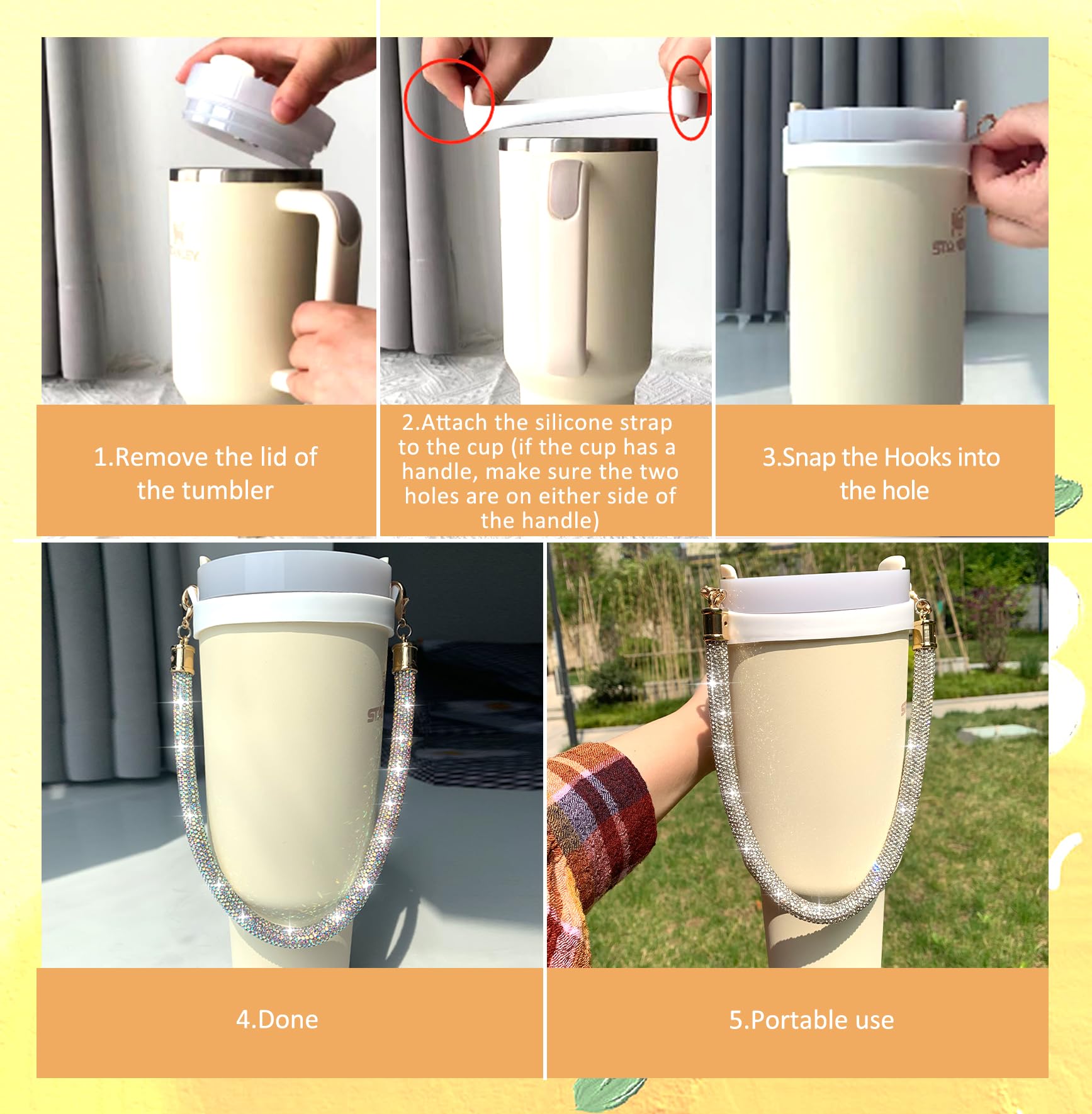 1.Remove the lid of the tumbler

2.Attach the silicone strap to the cup (if the cup has a handle, make sure the two holes are on either side of the handle)

3.Snap the Hooks into the hole

4.Done

5.Portable use