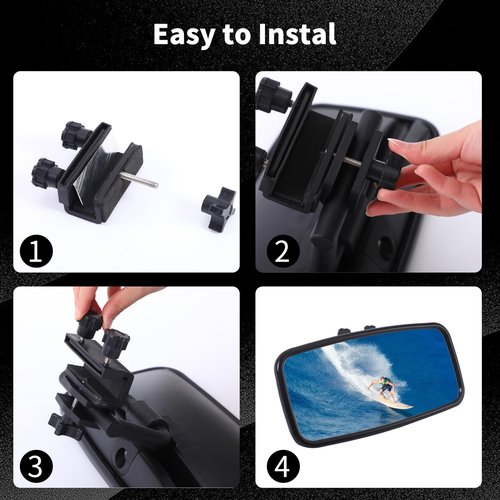 Easy to Instal

1

2

3

4