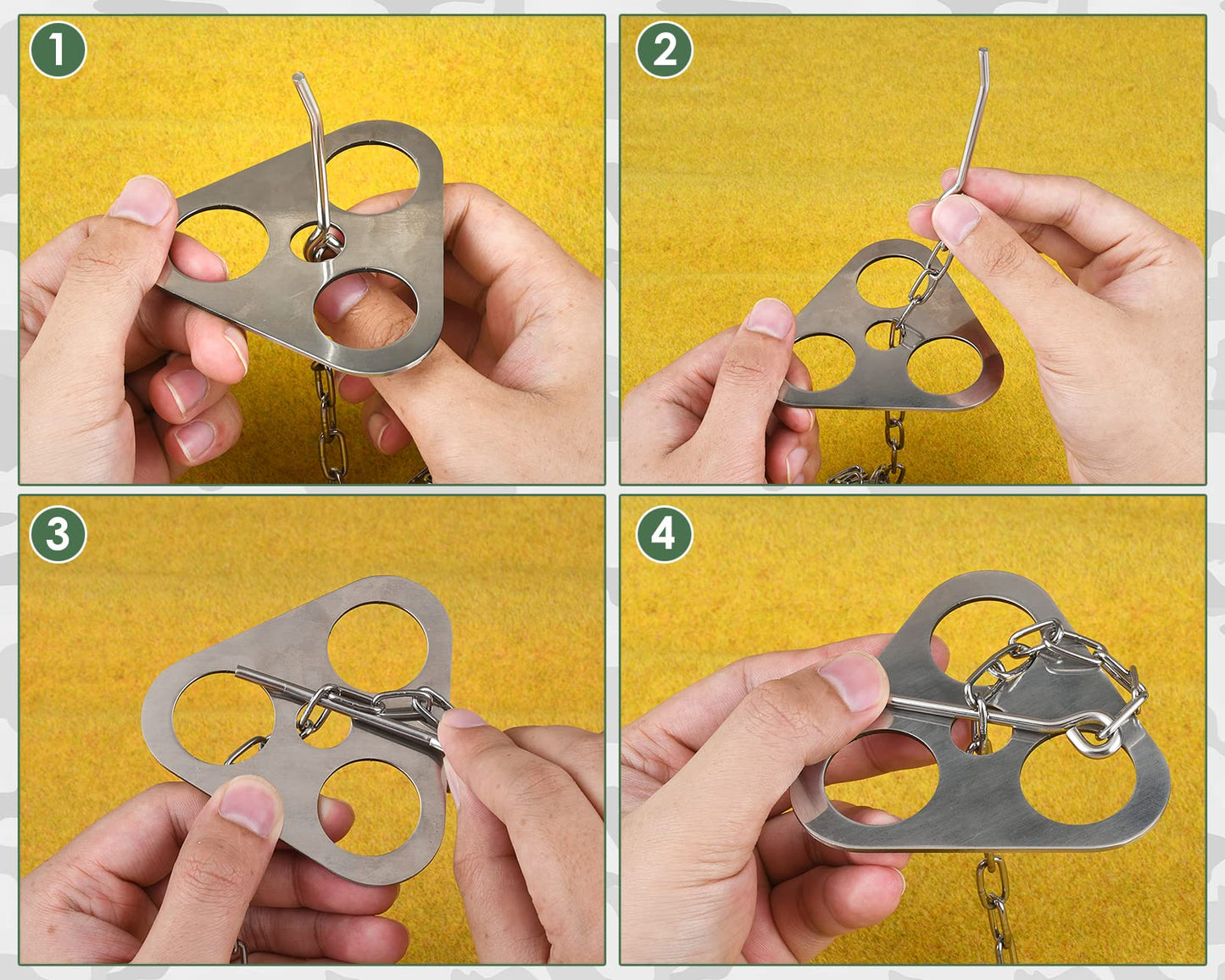 1

2

3

4