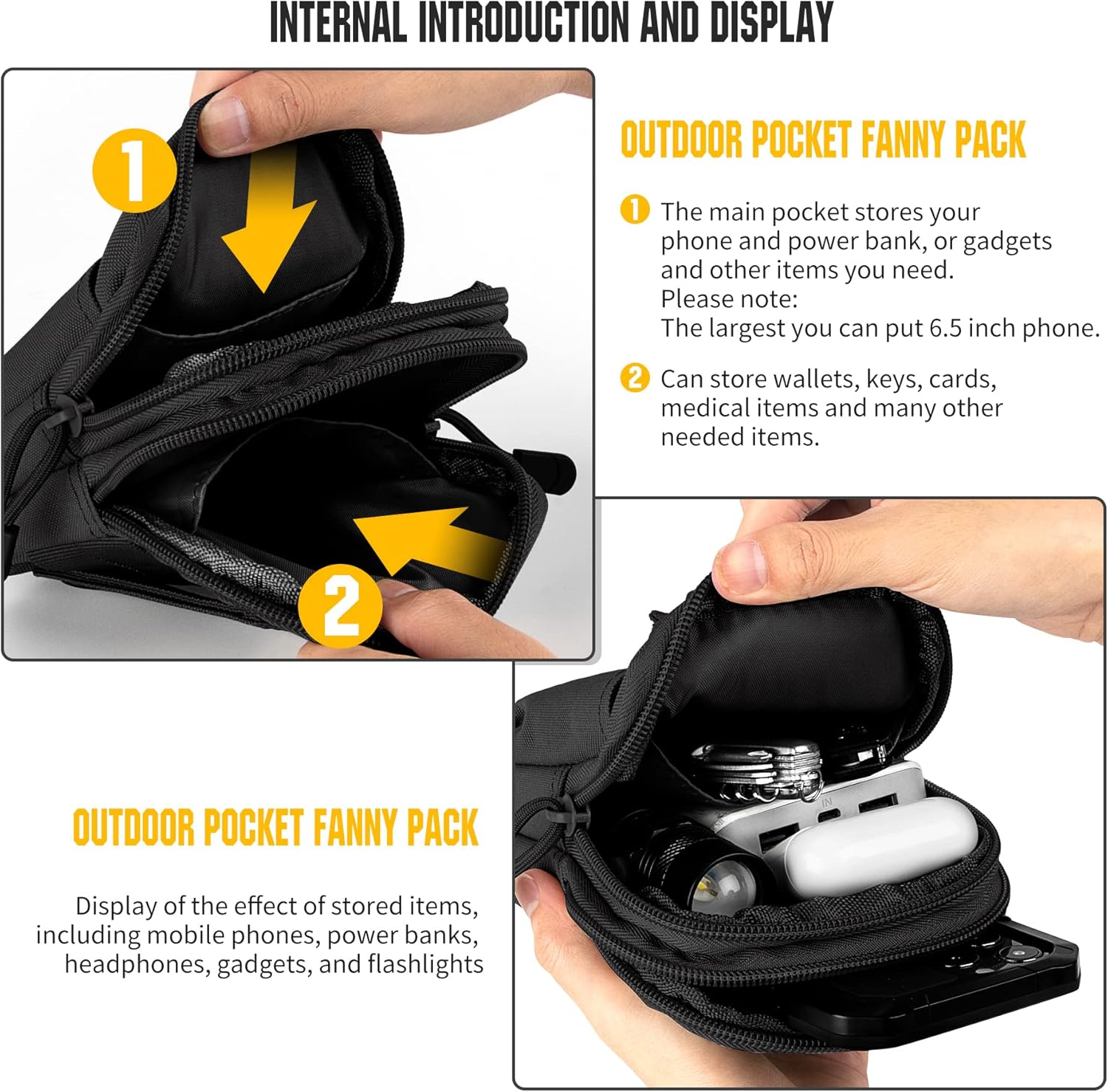 INTERNAL INTRODUCTION AND DISPLAY

1

2

OUTDOOR POCKET FANNY PACK

1 The main pocket stores your phone and power bank, or gadgets and other items you need.
Please note:
The largest you can put 6.5 inch phone.

2 Can store wallets, keys, cards, medical items and many other needed items.

IN

OUTDOOR POCKET FANNY PACK

Display of the effect of stored items, including mobile phones, power banks, headphones, gadgets, and flashlights