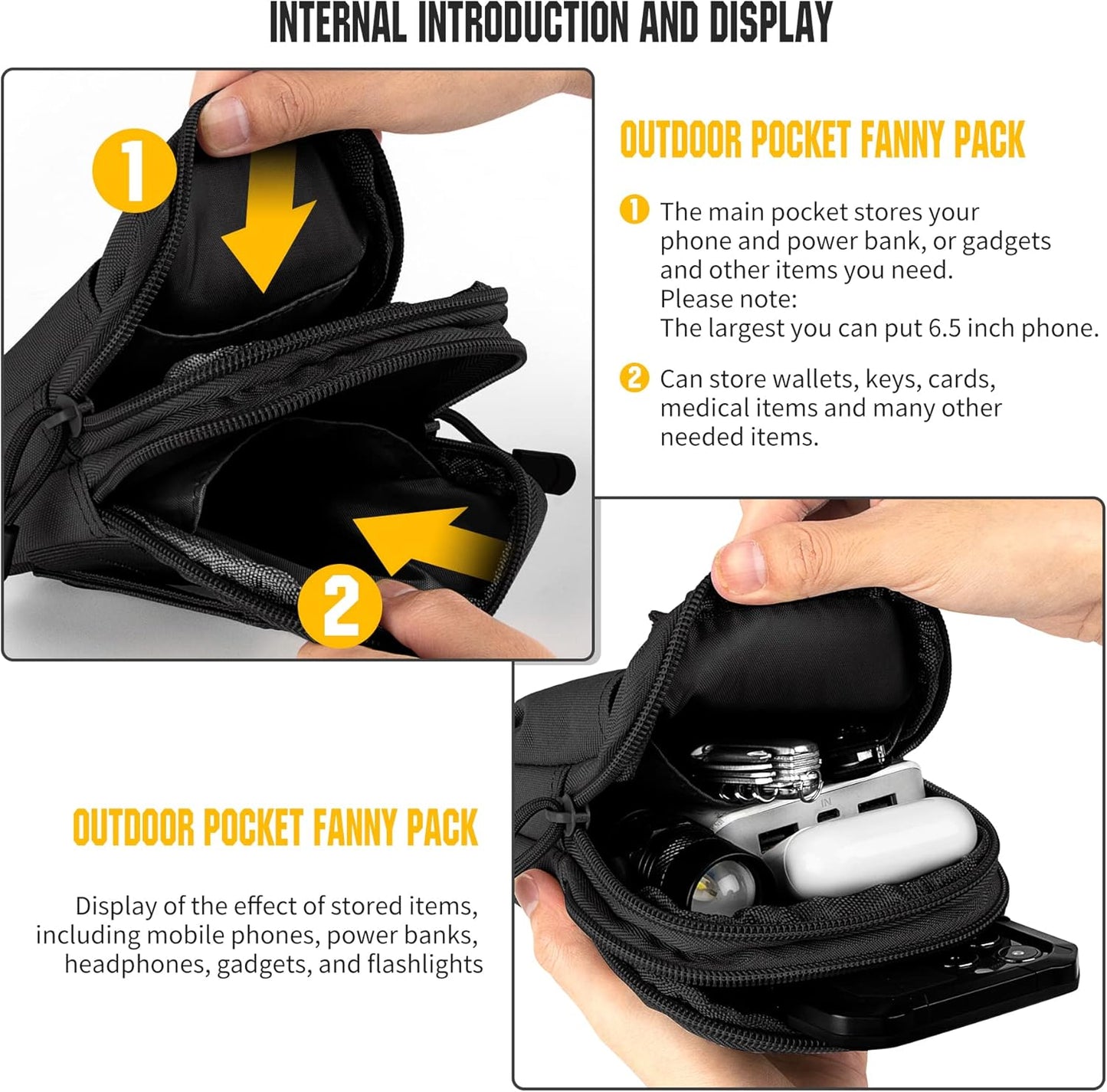 INTERNAL INTRODUCTION AND DISPLAY

1

2

OUTDOOR POCKET FANNY PACK

1 The main pocket stores your phone and power bank, or gadgets and other items you need.
Please note:
The largest you can put 6.5 inch phone.

2 Can store wallets, keys, cards, medical items and many other needed items.

OUTDOOR POCKET FANNY PACK

Display of the effect of stored items, including mobile phones, power banks, headphones, gadgets, and flashlights

IN