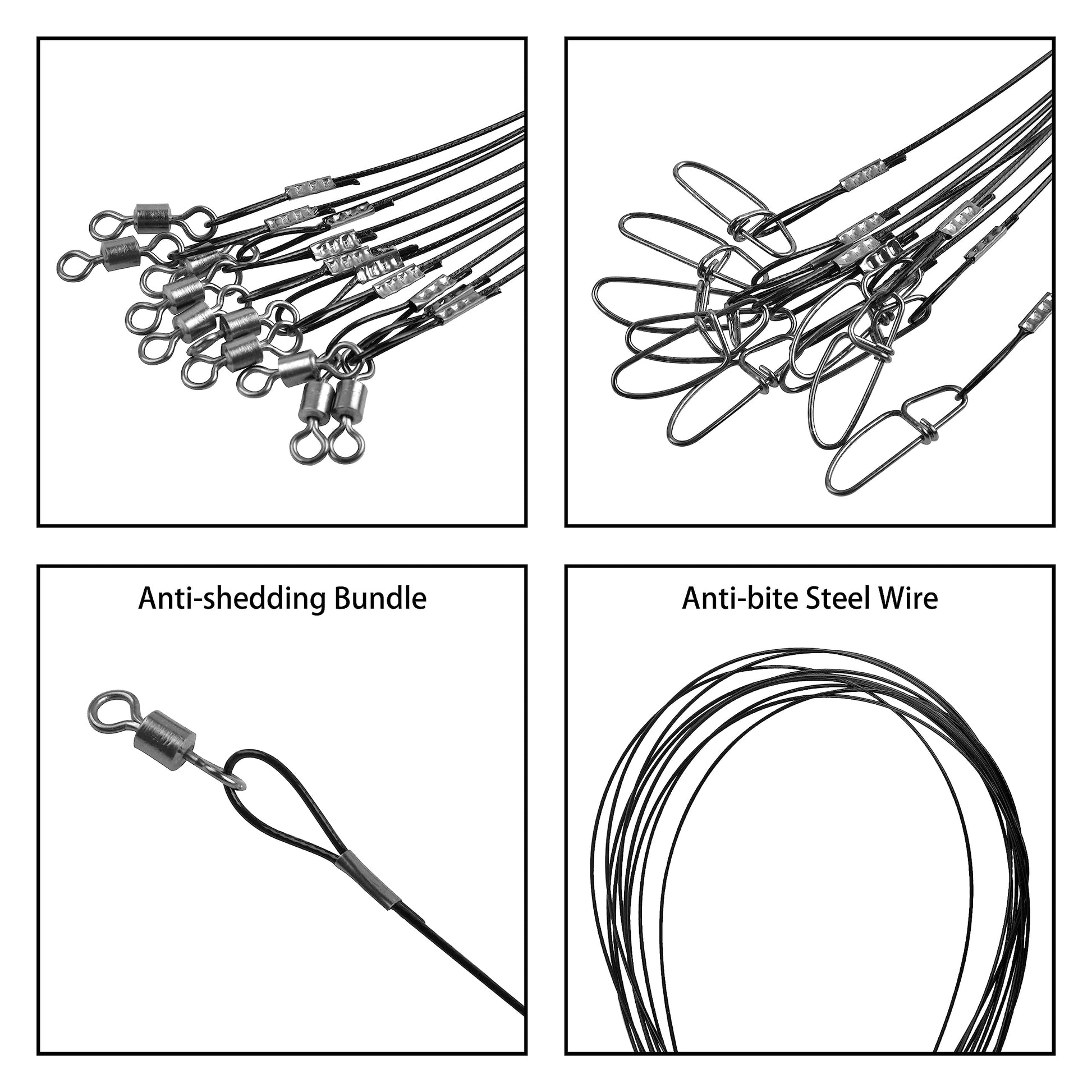 Anti-shedding Bundle

Anti-bite Steel Wire