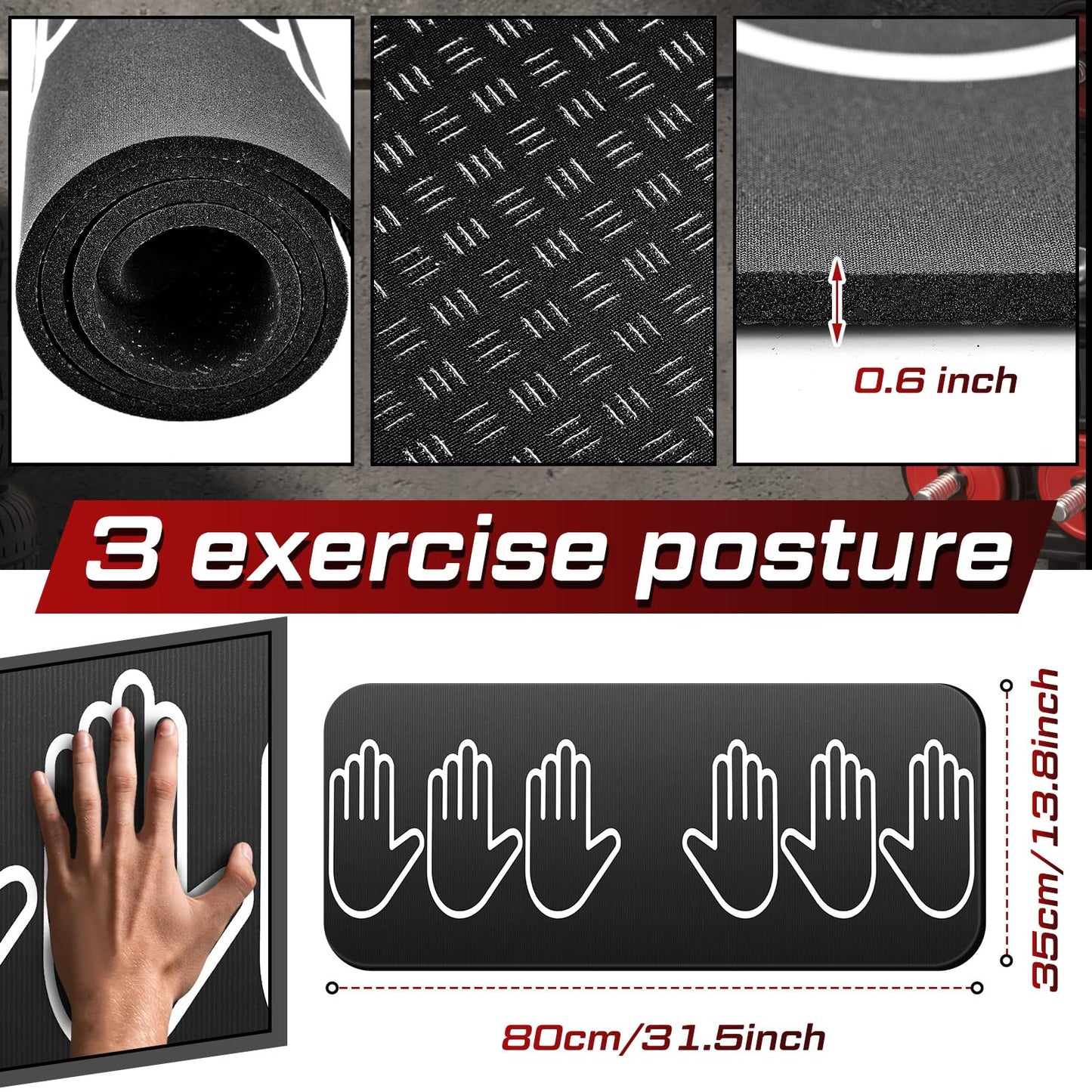 0.6 inch

3 exercise posture

35cm/13.8inch

80cm/31.5inch