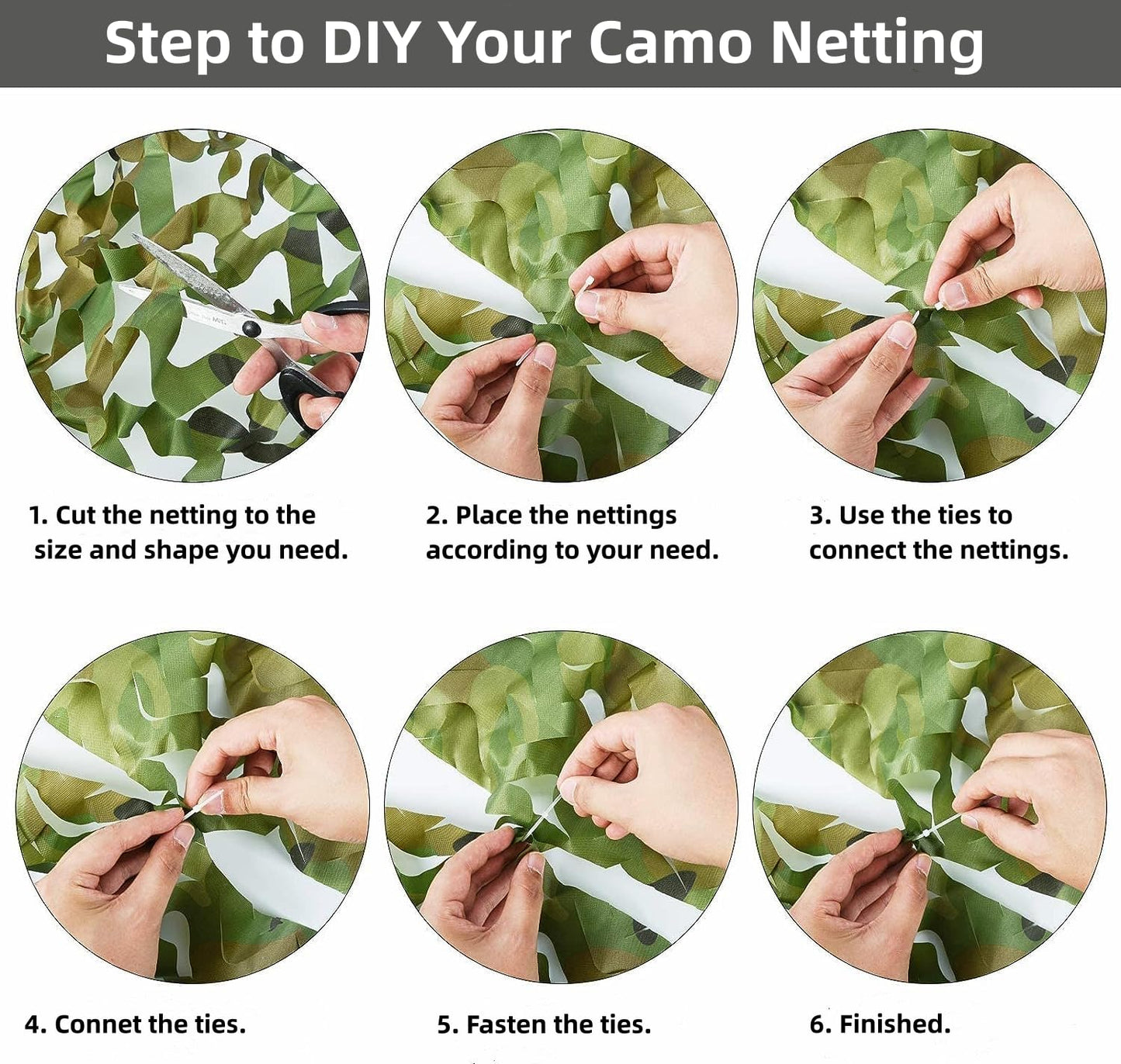 Step to DIY Your Camo Netting

1. Cut the netting to the size and shape you need.

2. Place the nettings according to your need.

3. Use the ties to connect the nettings.

4. Connet the ties.

5. Fasten the ties.

6. Finished.