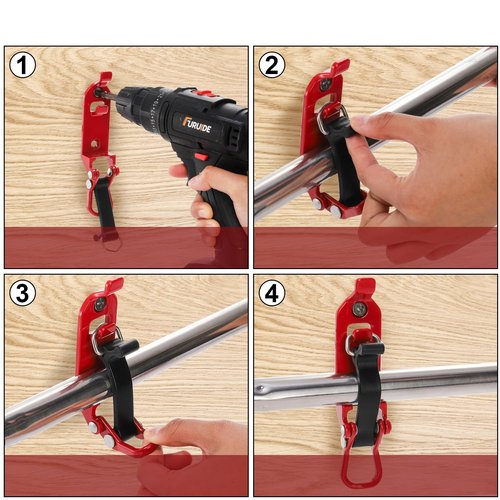 1

FURUIDE

2

3

4