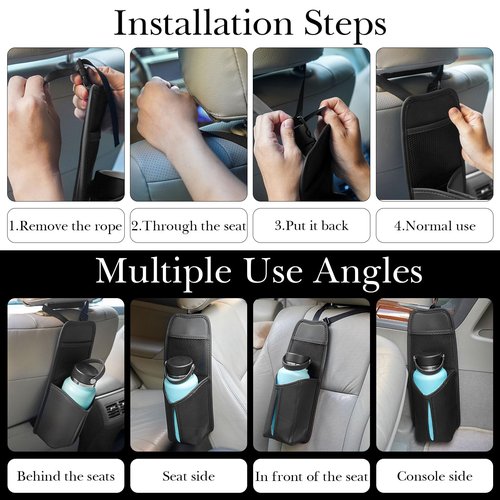 Installation Steps

1.Remove the rope

2.Through the seat

3.Put it back

4.Normal use

Multiple Use Angles

Behind the seats

Seat side

In front of the seat

Console side