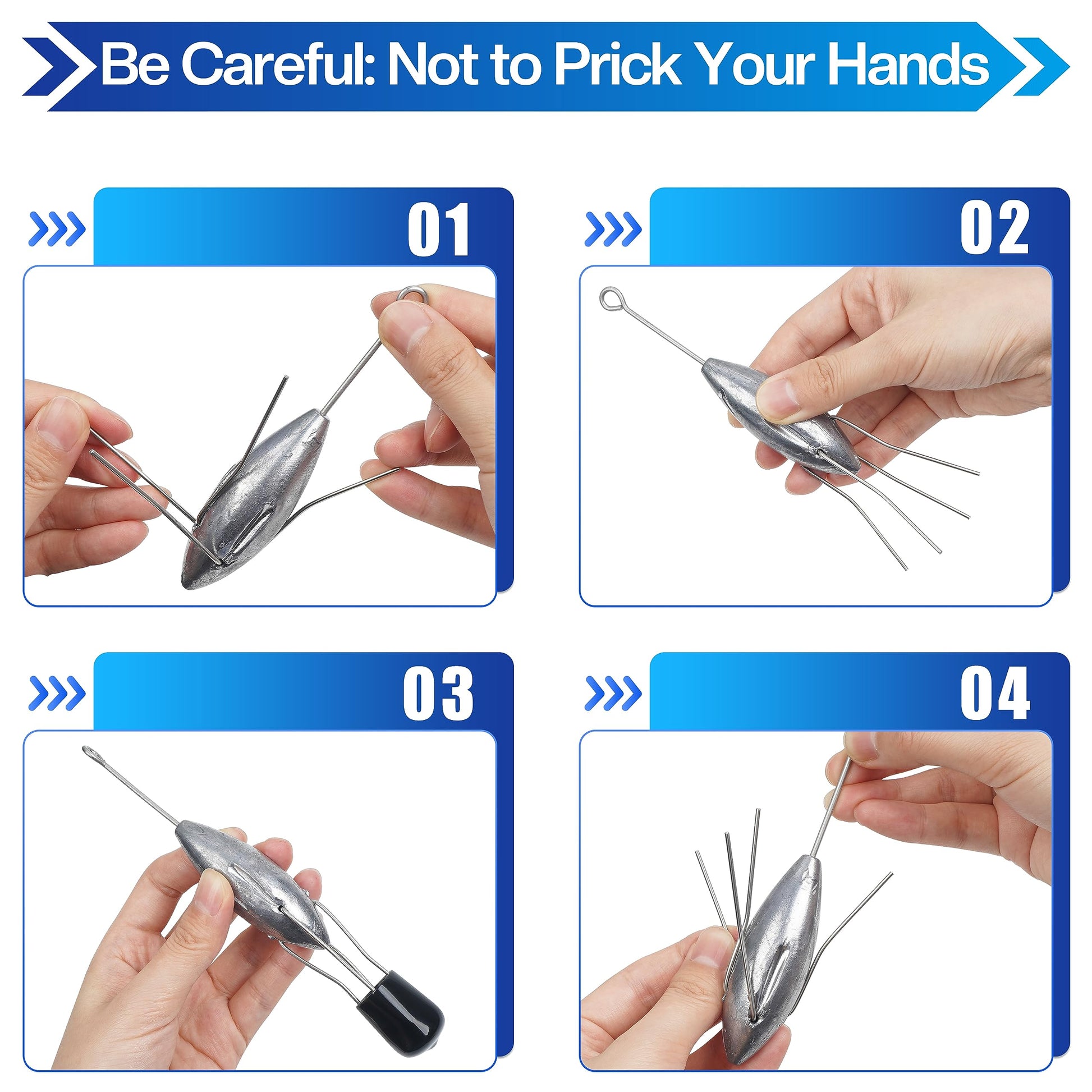 Be Careful: Not to Prick Your Hands

01

02

03

04