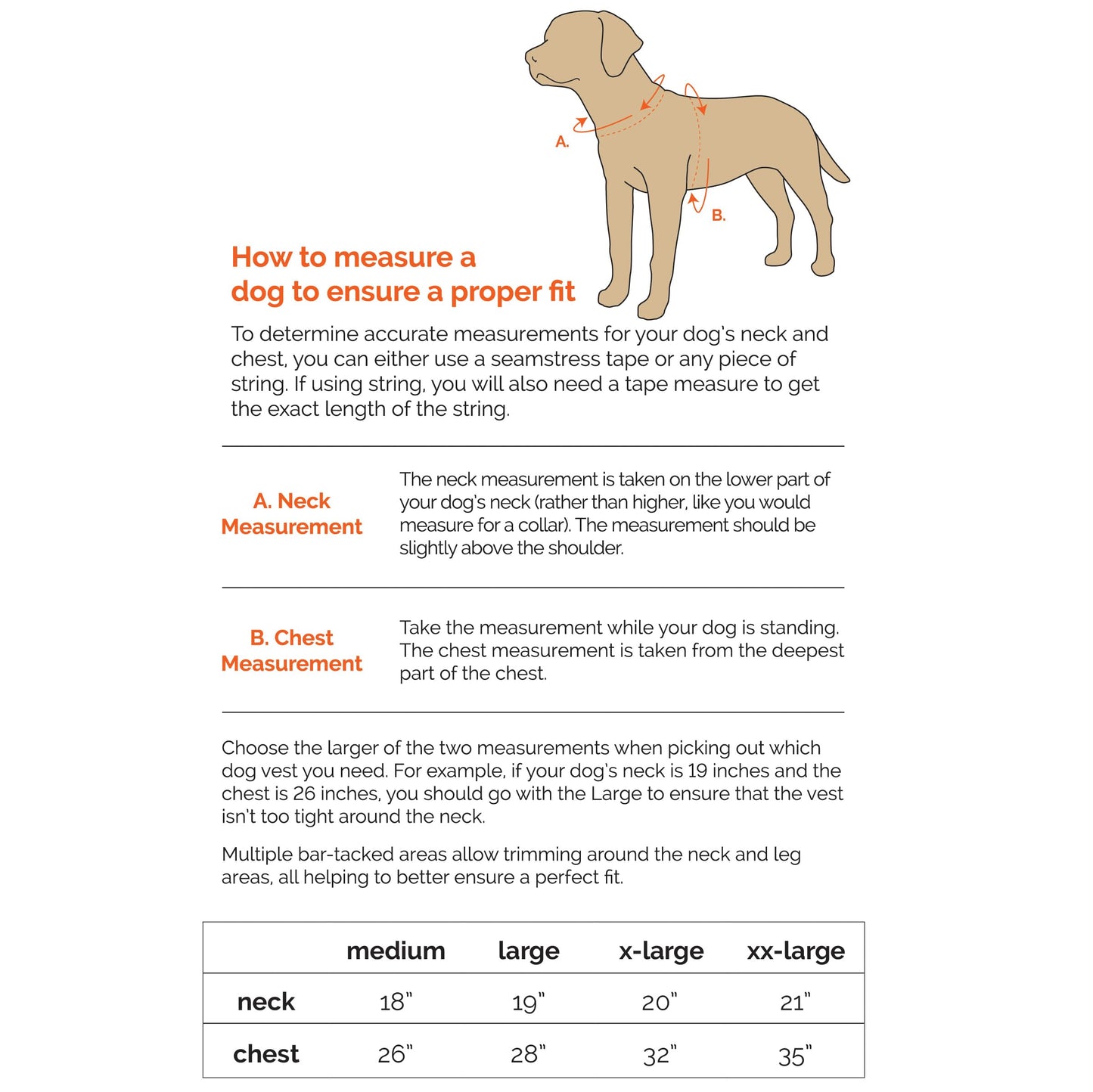 A.

B.

How to measure a dog to ensure a proper fit

To determine accurate measurements for your dog's neck and chest, you can either use a seamstress tape or any piece of string. If using string, you will also need a tape measure to get the exact length of the string.

A. Neck Measurement

The neck measurement is taken on the lower part of your dog's neck (rather than higher, like you would measure for a collar). The measurement should be slightly above the shoulder.

B. Chest Measurement

Take the measurement while your dog is standing. The chest measurement is taken from the deepest part of the chest.

Choose the larger of the two measurements when picking out which dog vest you need. For example, if your dog's neck is 19 inches and the chest is 26 inches, you should go with the Large to ensure that the vest isn't too tight around the neck.

Multiple bar-tacked areas allow trimming around the neck and leg areas, all helping to better ensure a perfect fit.

| | medium | large | x-large | xx-large |
|---|---|---|---|---|
| neck | 18" | 19" | 20" | 21" |
| chest | 26" | 28" | 32" | 35" |