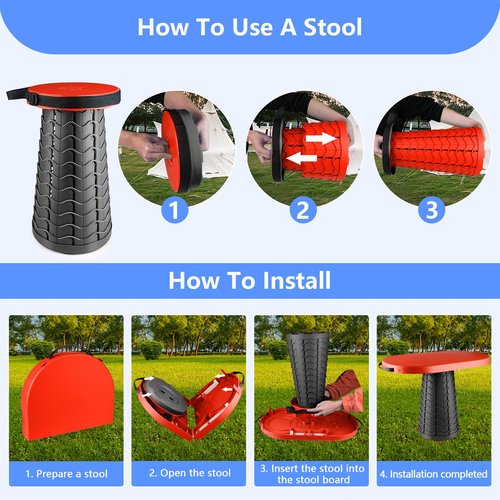 How To Use A Stool

1

2

3

How To Install

1. Prepare a stool

2. Open the stool

3. Insert the stool into the stool board

4. Installation completed