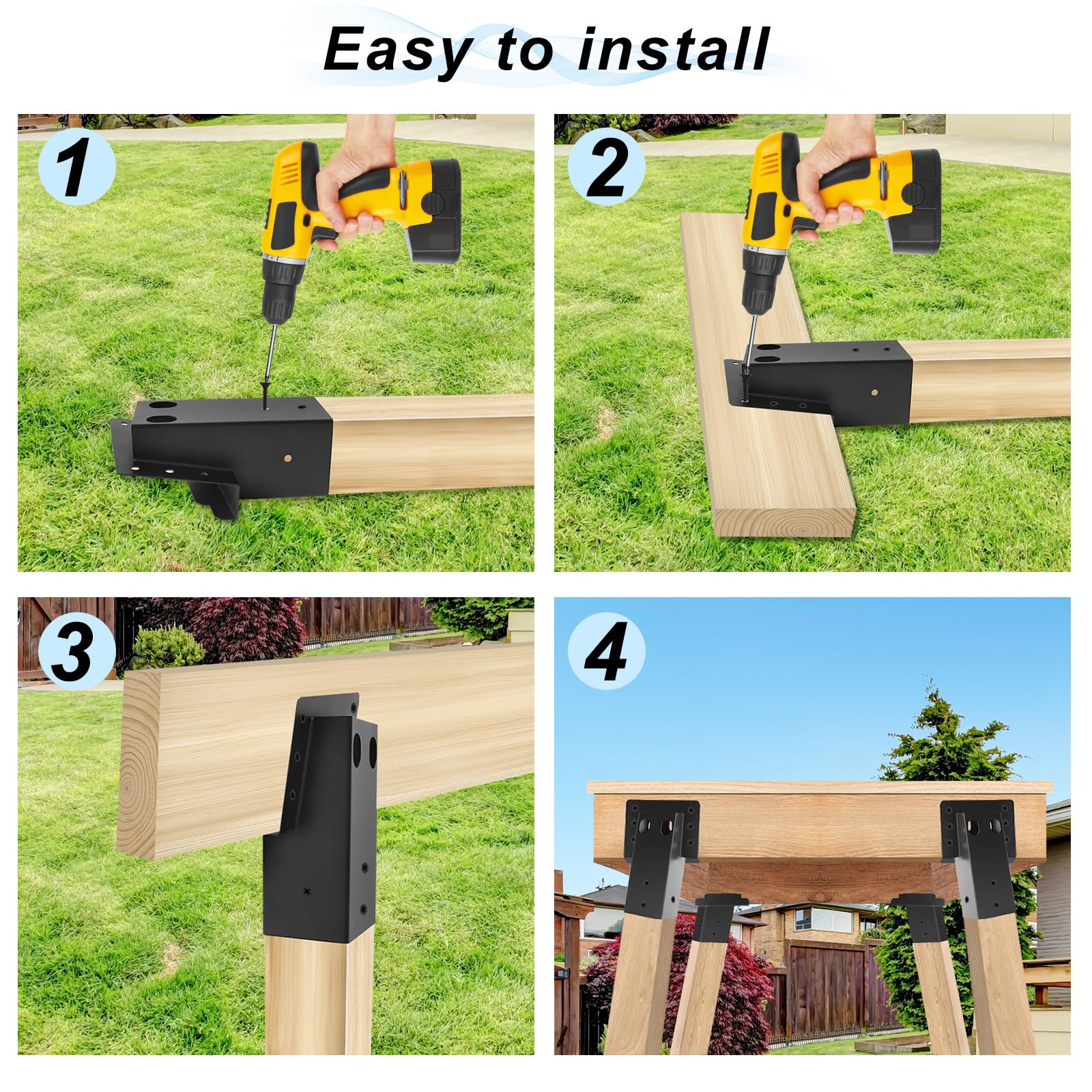 Easy to install

1

2

3

4