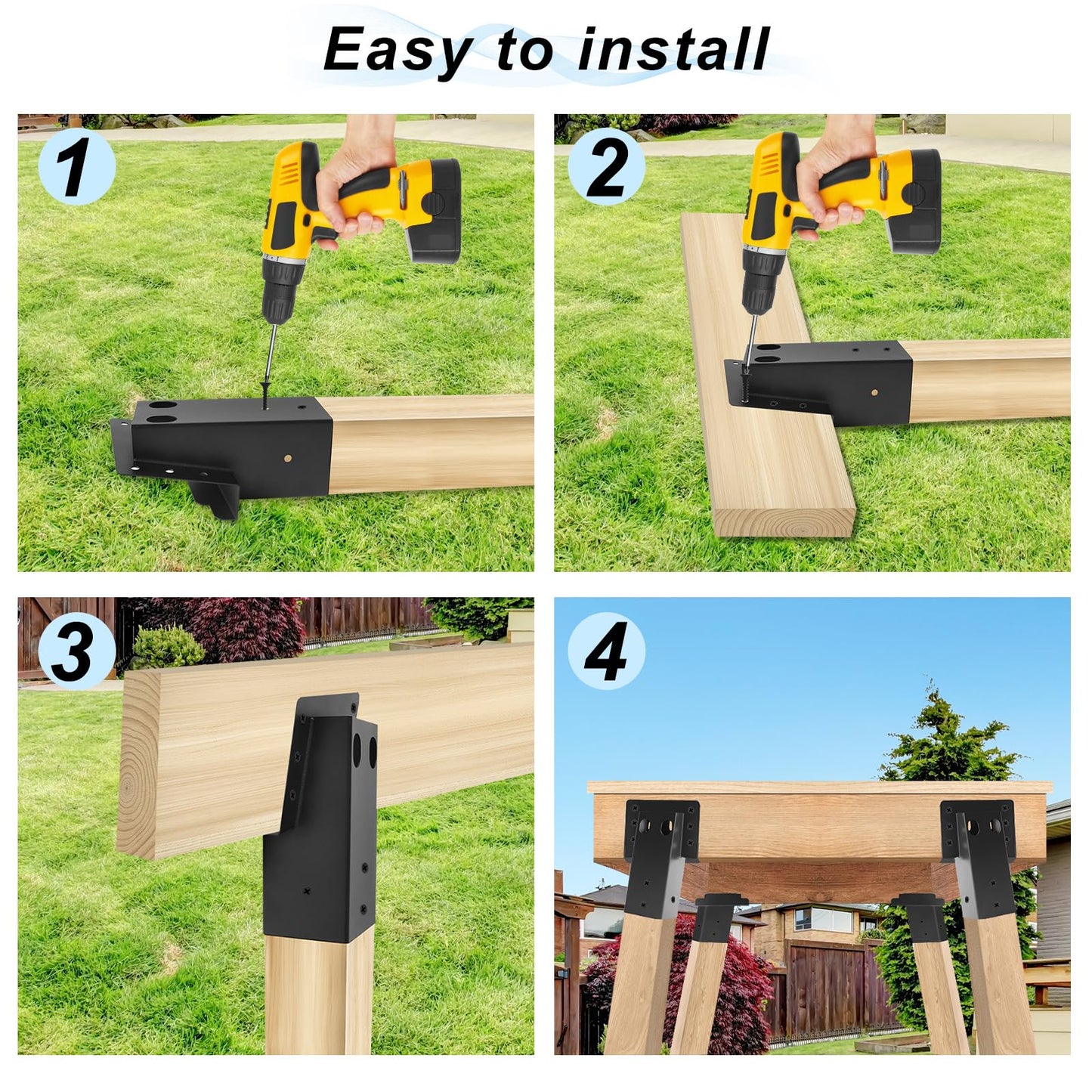 Easy to install

1

2

3

4