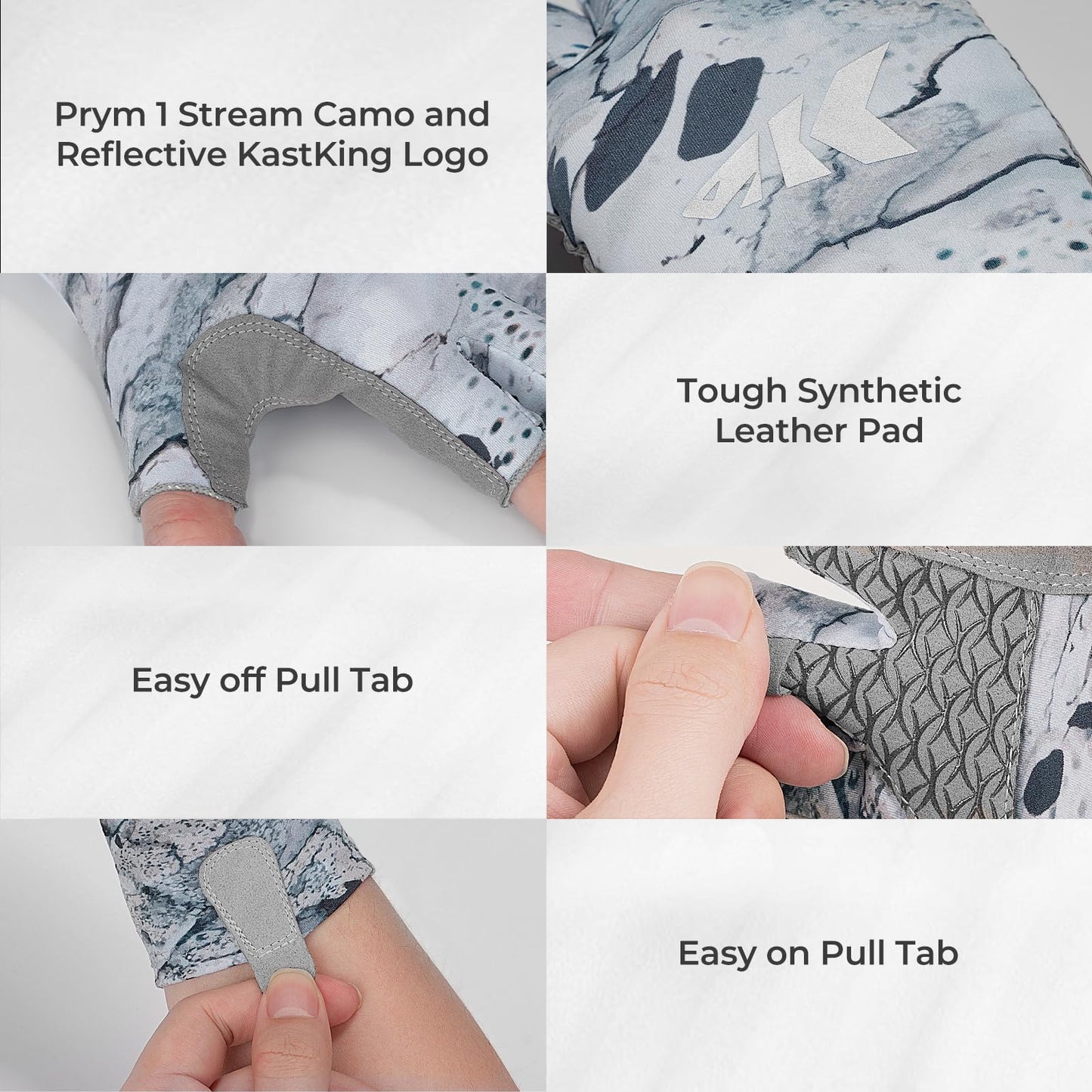 Prym 1 Stream Camo and Reflective KastKing Logo

Tough Synthetic Leather Pad

Easy off Pull Tab

Easy on Pull Tab