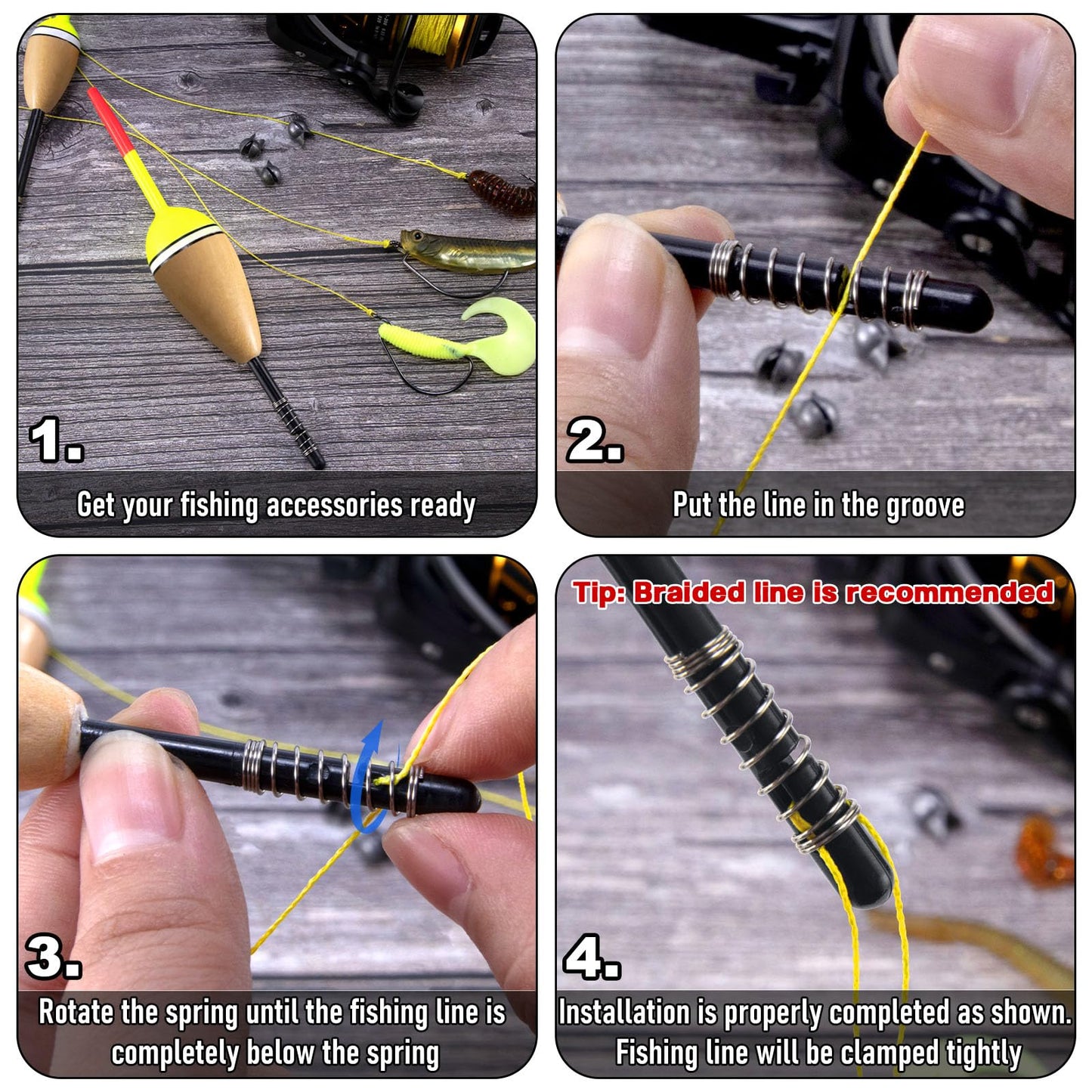 1.
Get your fishing accessories ready

2.
Put the line in the groove

3.
Rotate the spring until the fishing line is completely below the spring

Tip: Braided line is recommended

4.
Installation is properly completed as shown. Fishing line will be clamped tightly