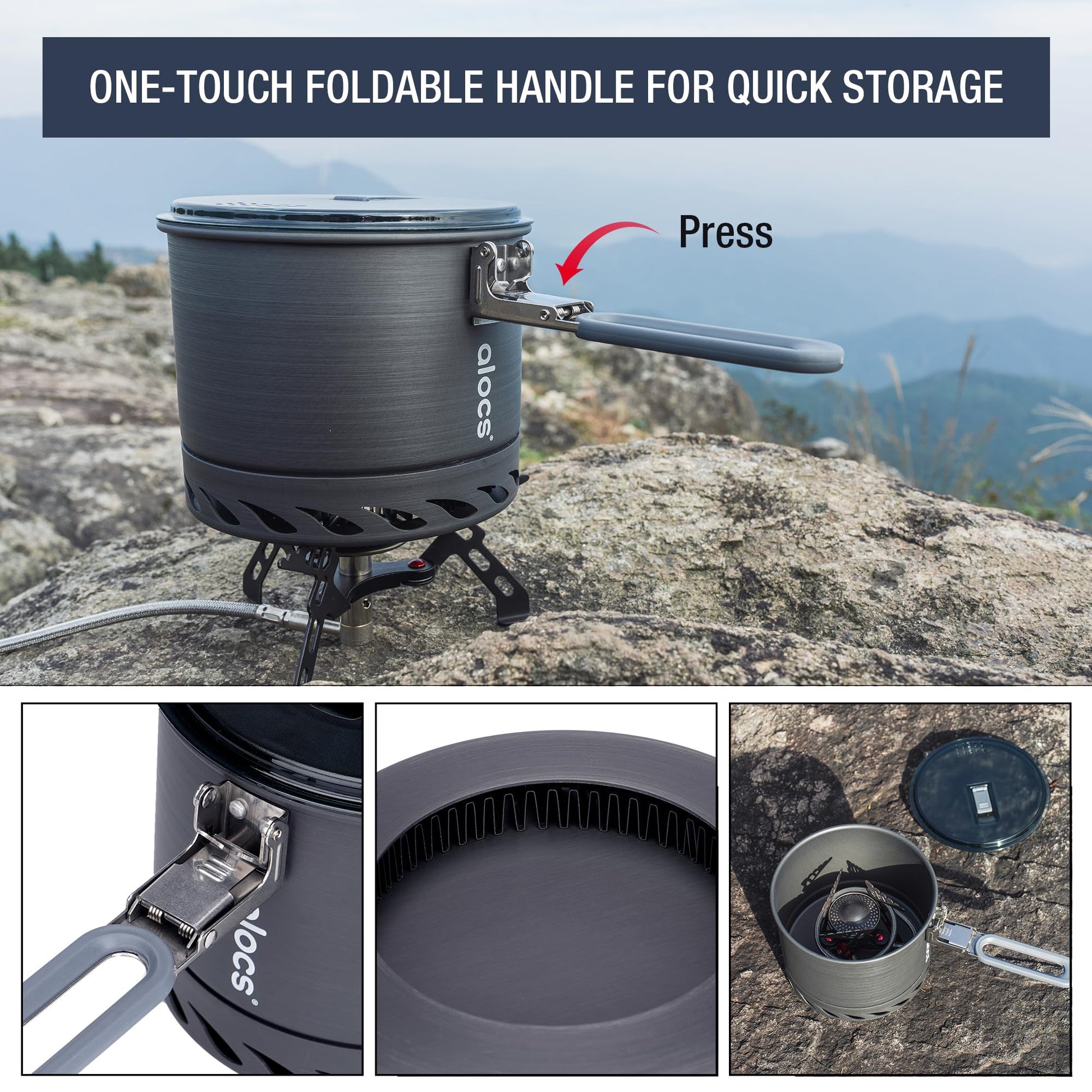 ONE-TOUCH FOLDABLE HANDLE FOR QUICK STORAGE

Press

alocs®

alocs®