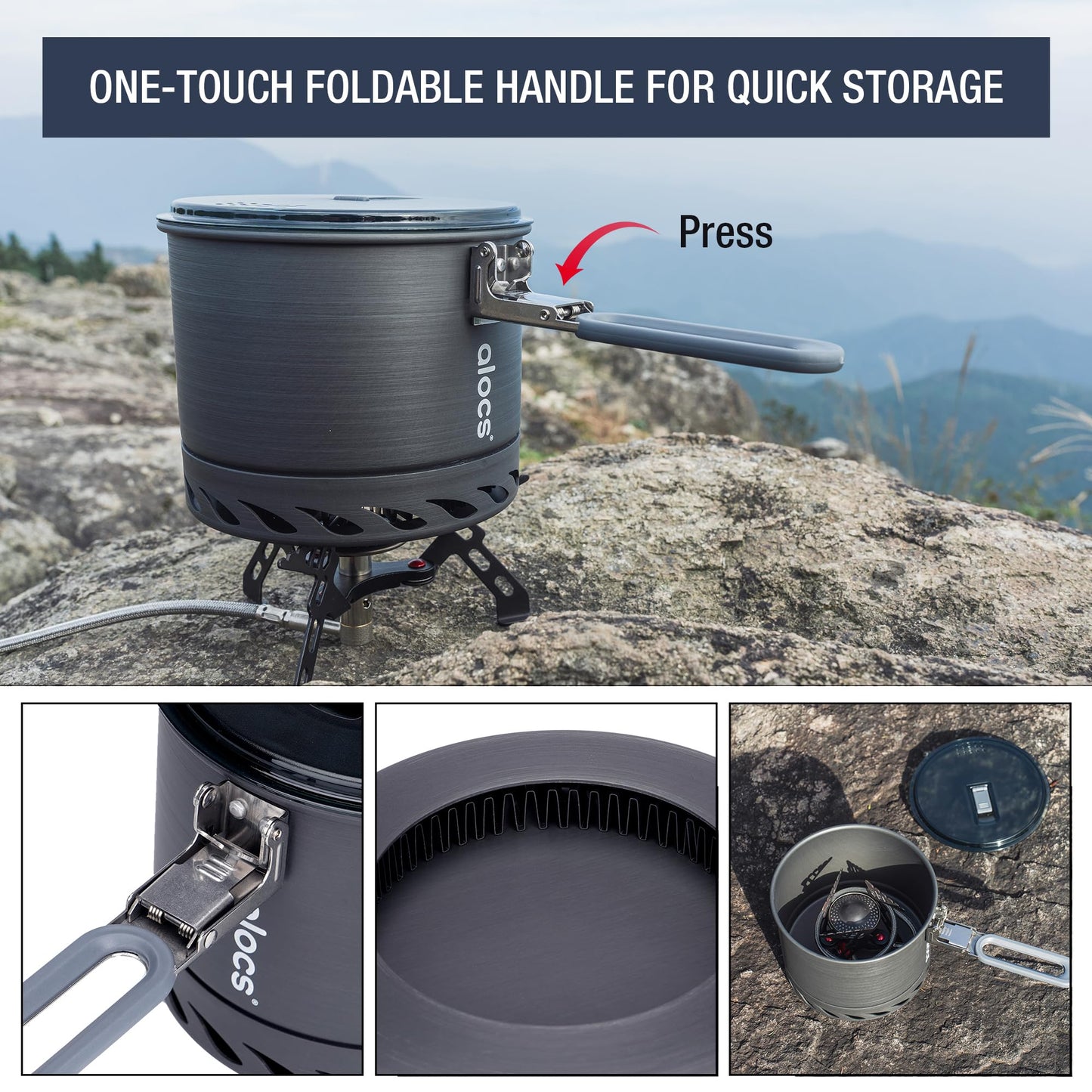 ONE-TOUCH FOLDABLE HANDLE FOR QUICK STORAGE

Press

alocs®

alocs®