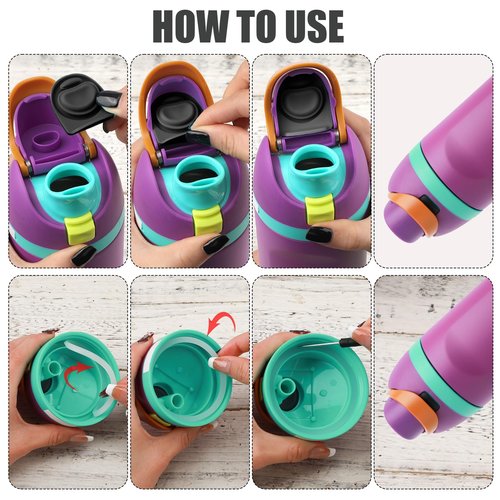 HOW TO USE