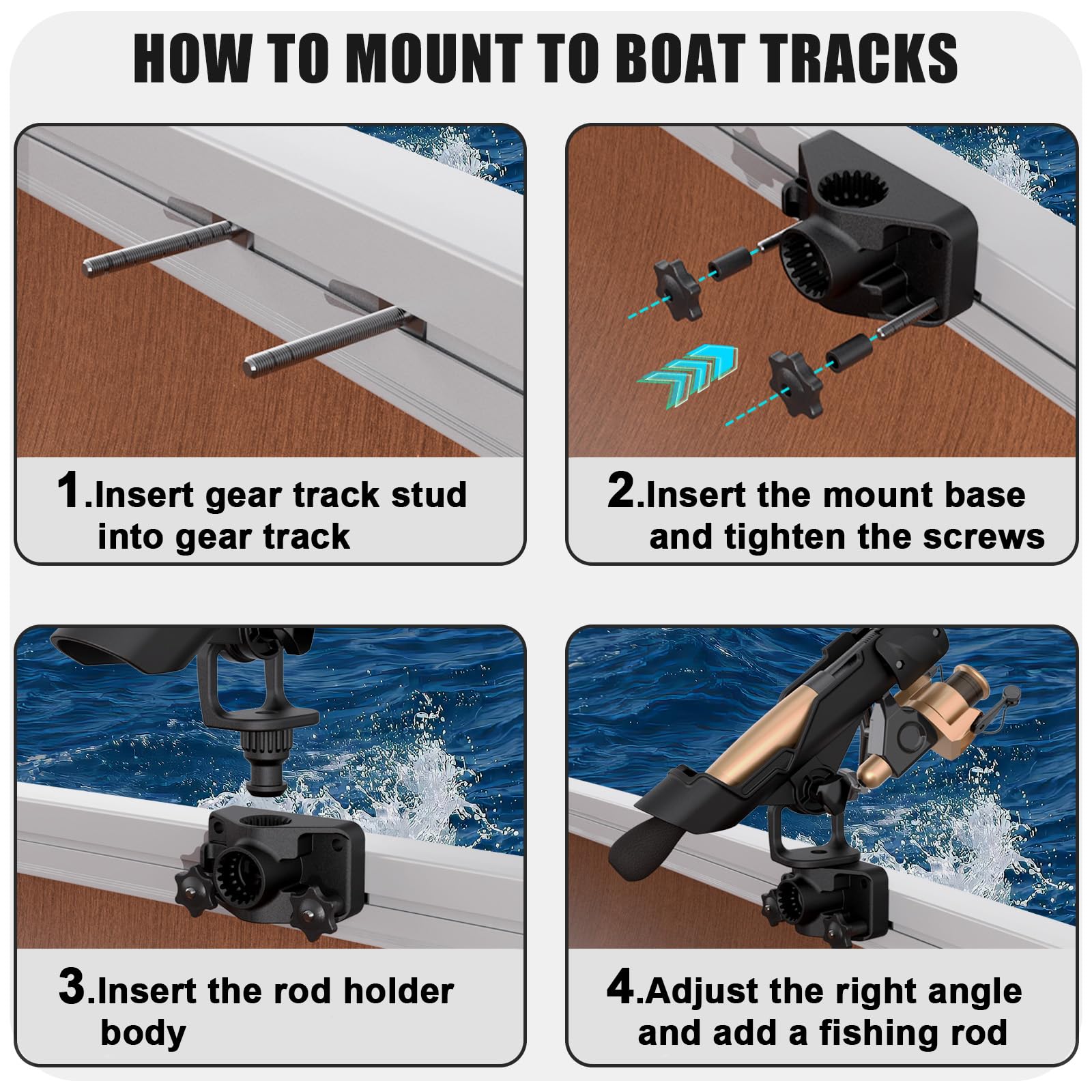 HOW TO MOUNT TO BOAT TRACKS

1.Insert gear track stud into gear track

2.Insert the mount base and tighten the screws

3.Insert the rod holder body

4.Adjust the right angle and add a fishing rod