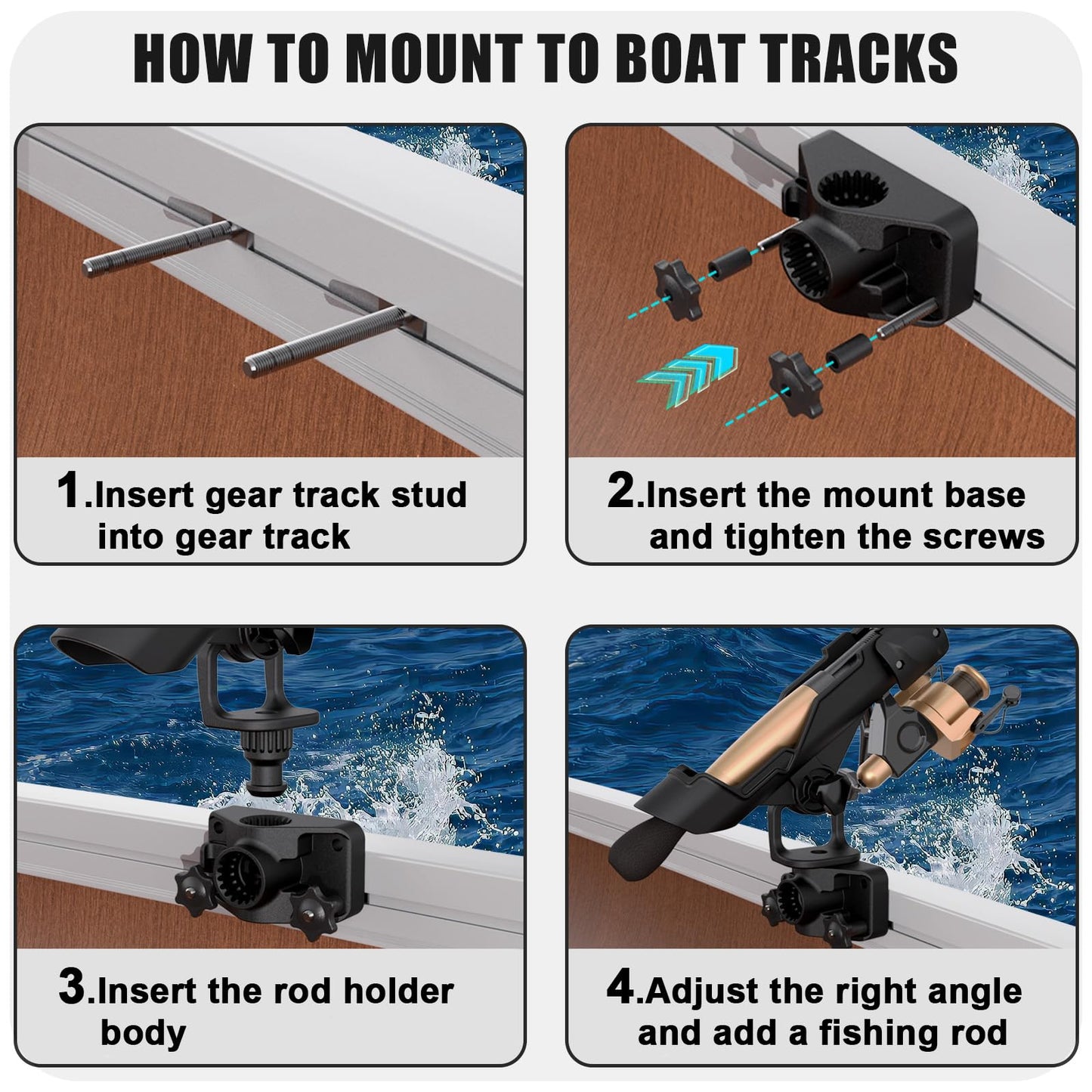 HOW TO MOUNT TO BOAT TRACKS

1.Insert gear track stud into gear track

2.Insert the mount base and tighten the screws

3.Insert the rod holder body

4.Adjust the right angle and add a fishing rod