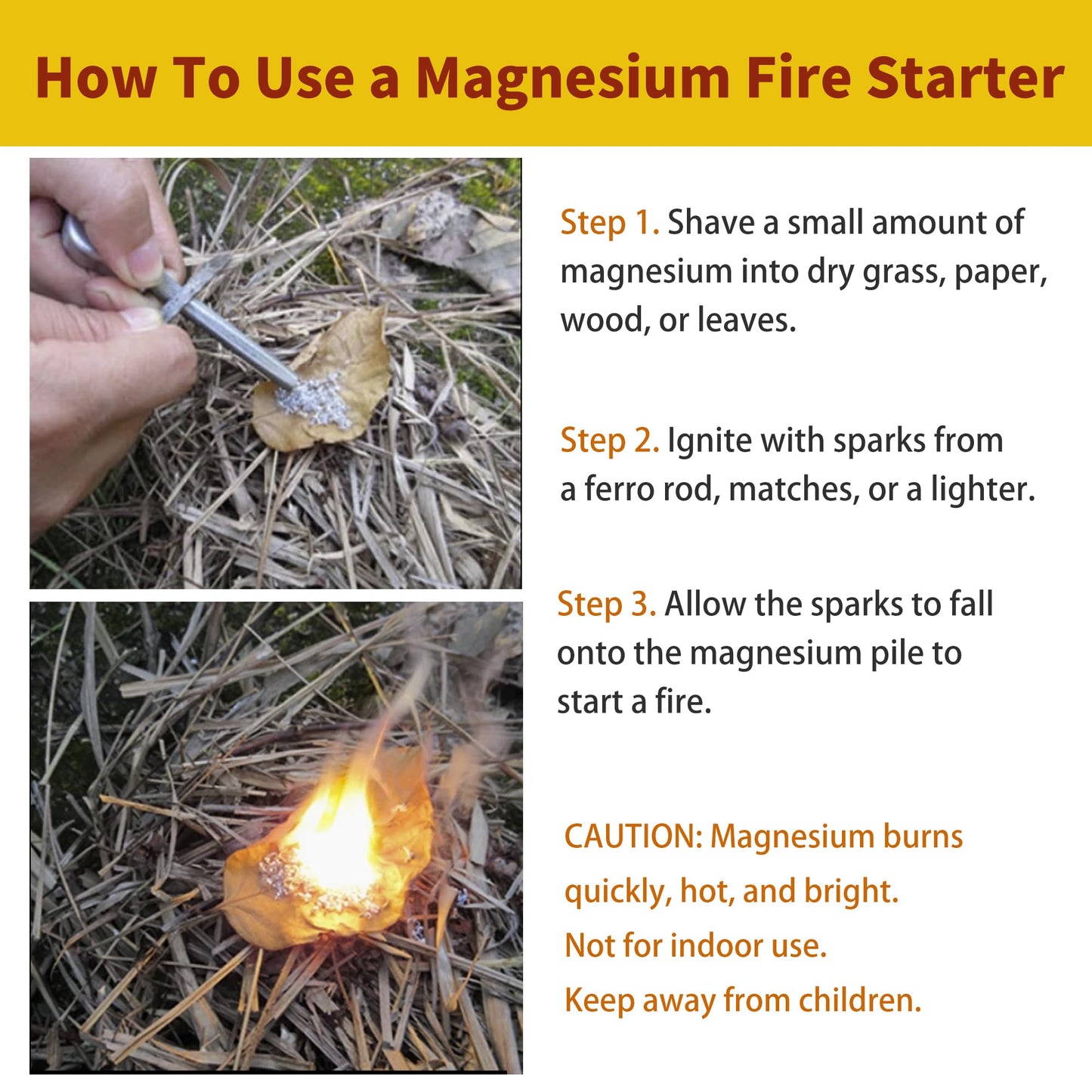 How To Use a Magnesium Fire Starter

Step 1. Shave a small amount of magnesium into dry grass, paper, wood, or leaves.

Step 2. Ignite with sparks from a ferro rod, matches, or a lighter.

Step 3. Allow the sparks to fall onto the magnesium pile to start a fire.

CAUTION: Magnesium burns quickly, hot, and bright.
Not for indoor use.
Keep away from children.