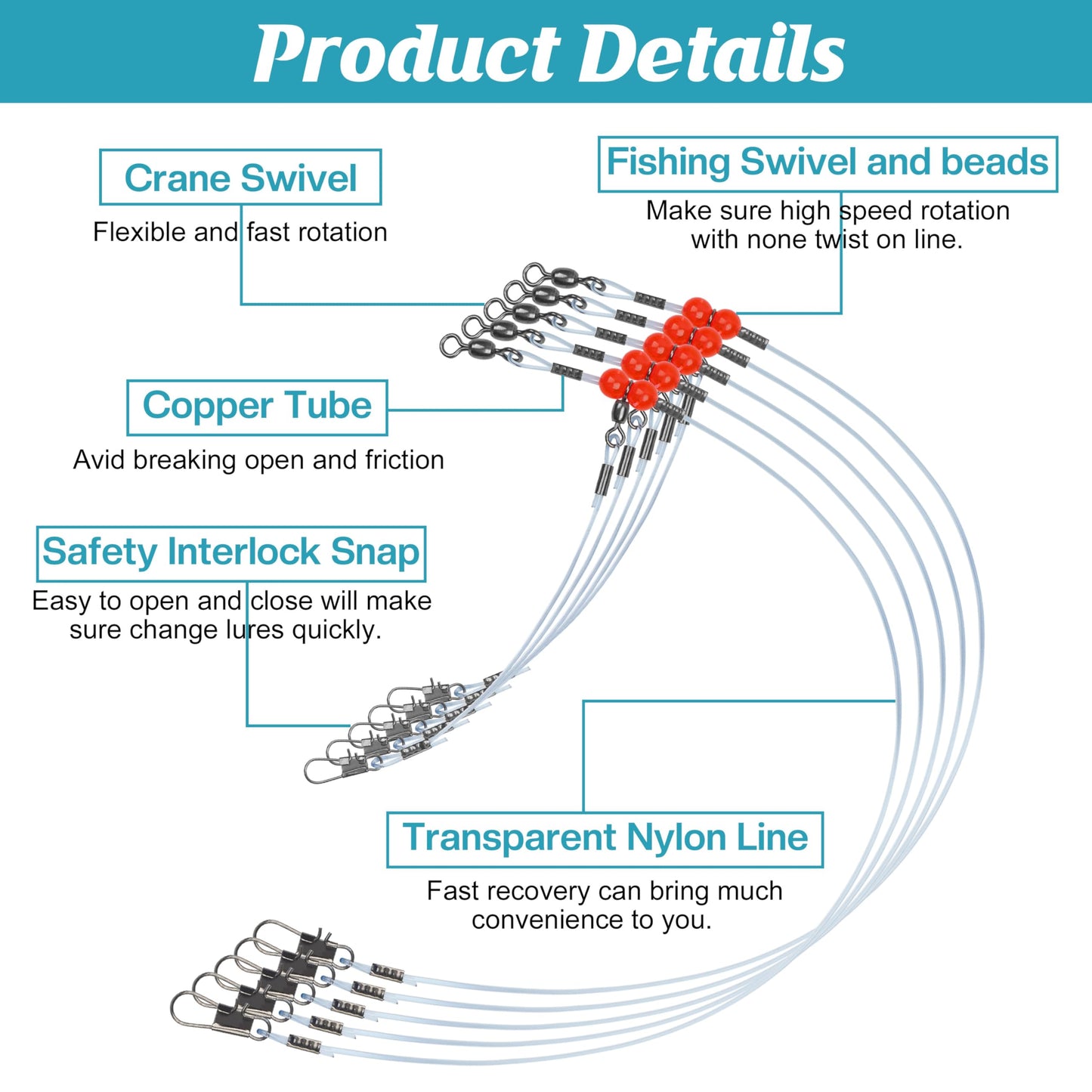 Product Details

Crane Swivel

Flexible and fast rotation

Fishing Swivel and beads

Make sure high speed rotation with none twist on line.

Copper Tube

Avid breaking open and friction

Safety Interlock Snap

Easy to open and close will make sure change lures quickly.

Transparent Nylon Line

Fast recovery can bring much convenience to you.