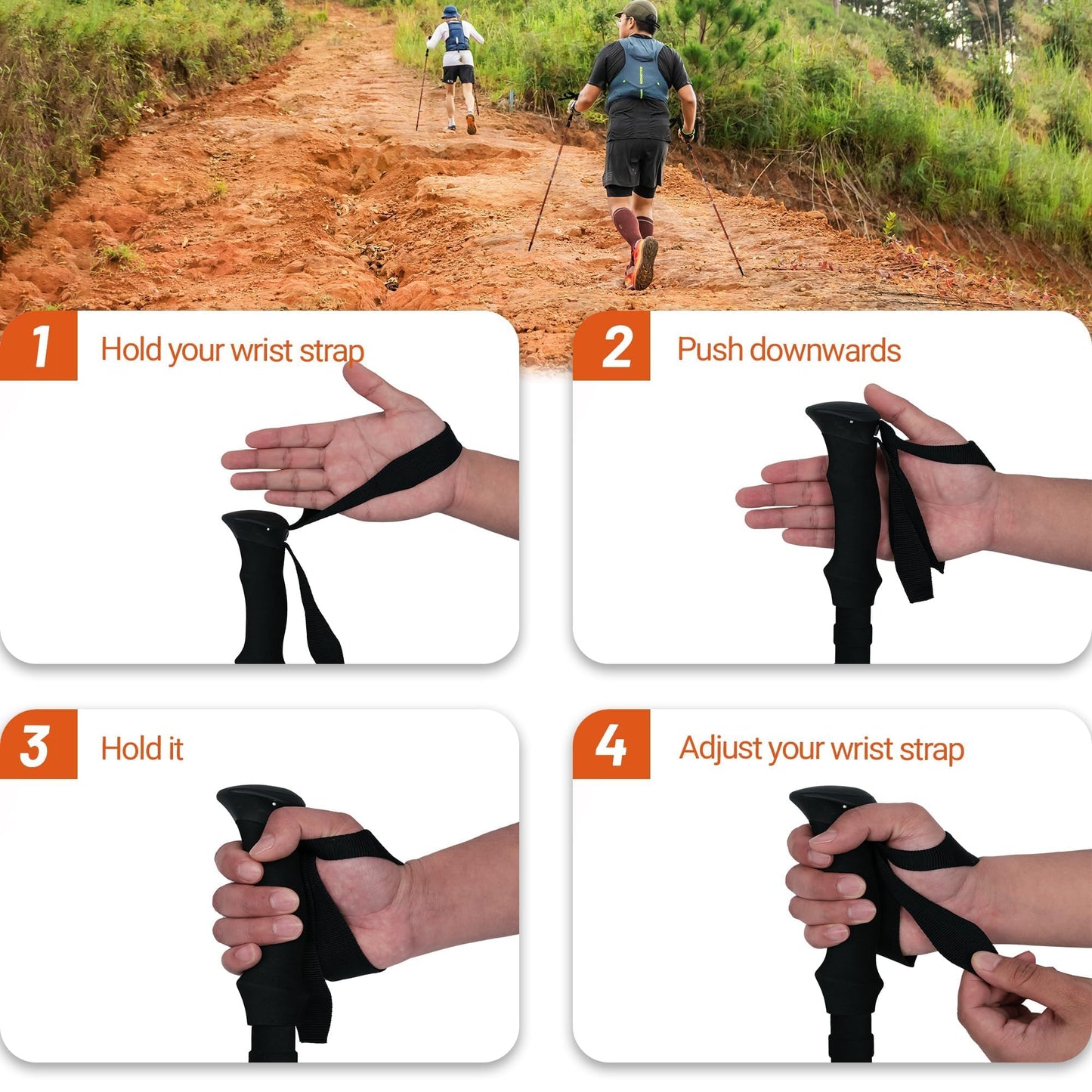 1 Hold your wrist strap

2 Push downwards

3 Hold it

4 Adjust your wrist strap