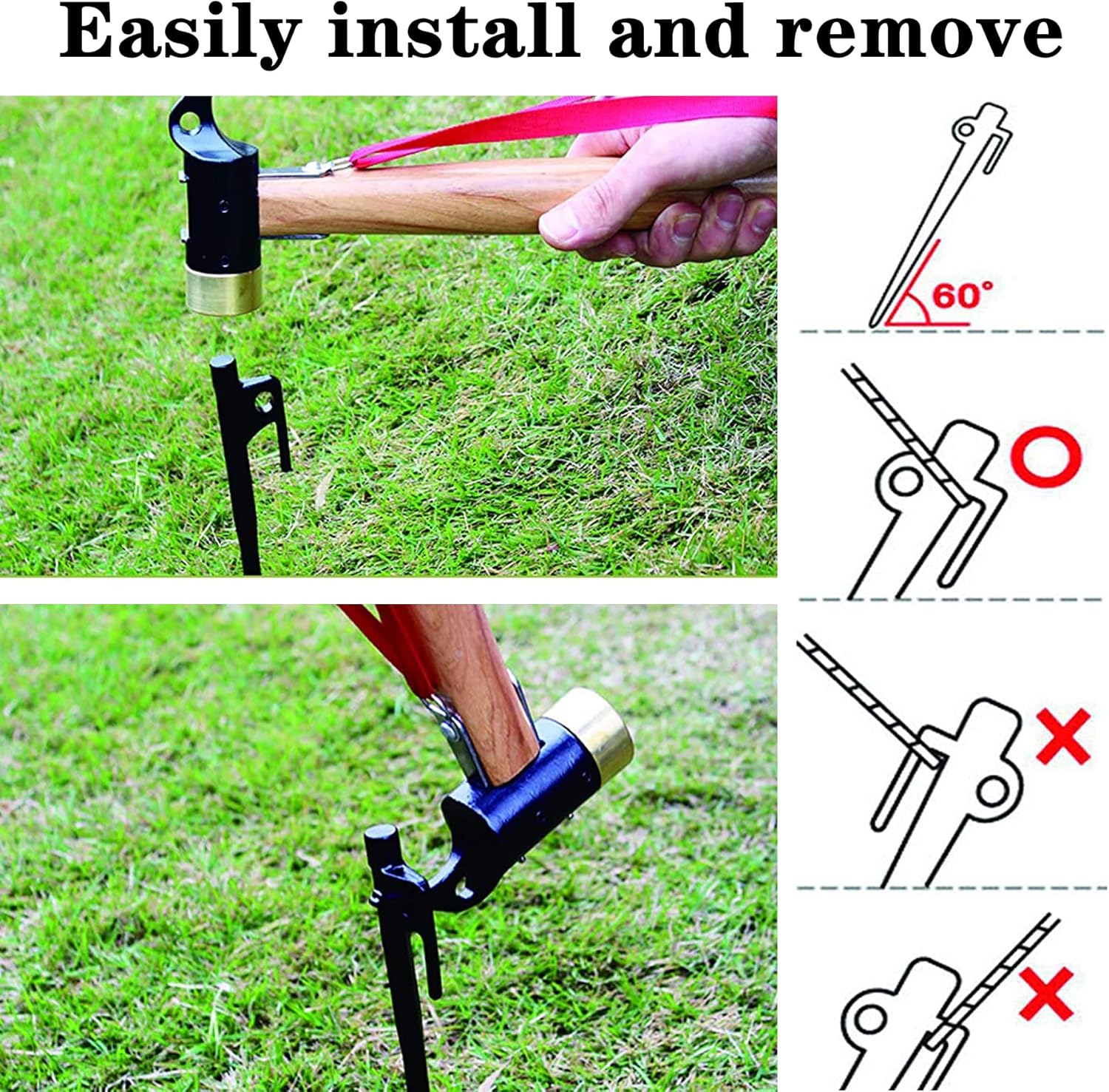 Easily install and remove

60°