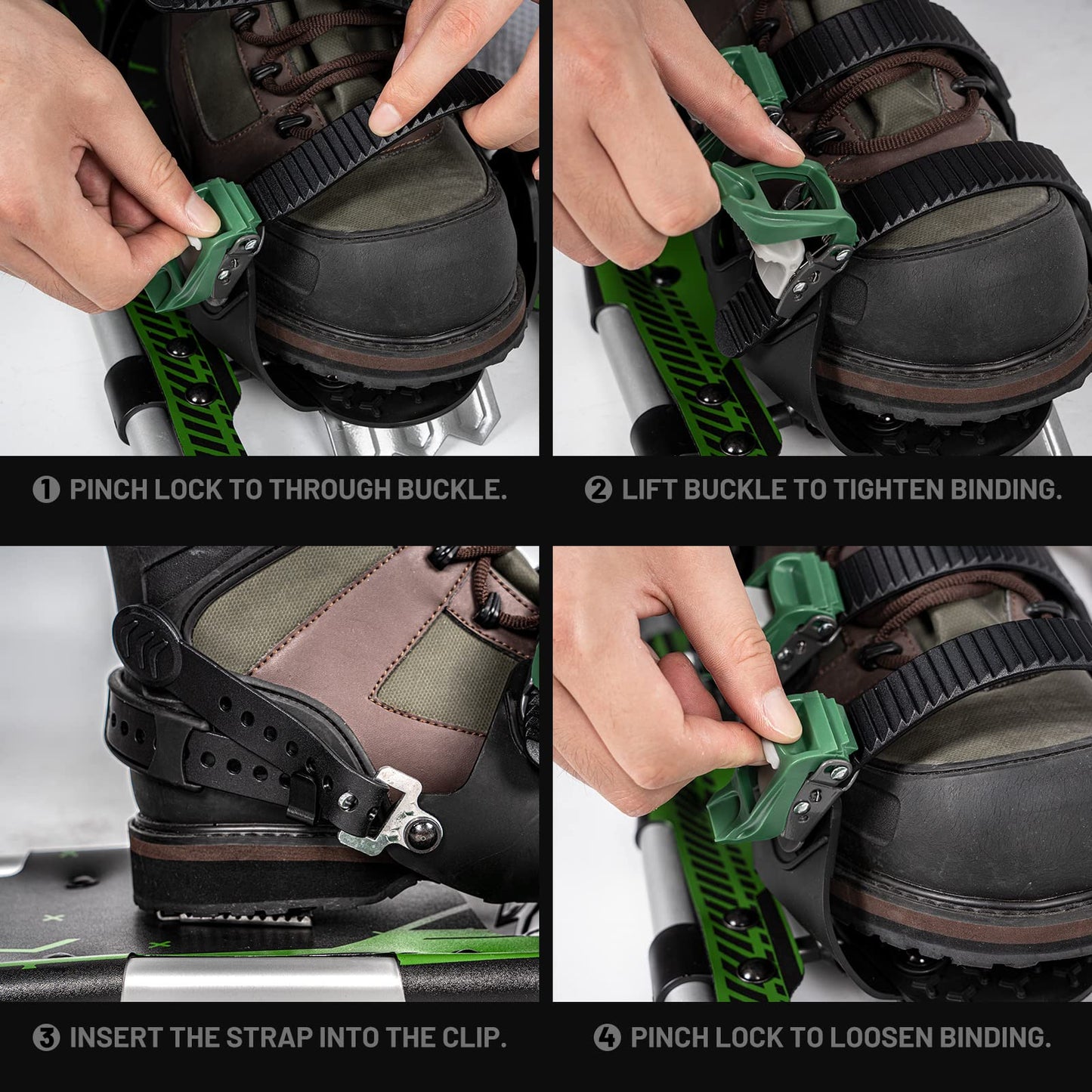 1 PINCH LOCK TO THROUGH BUCKLE.

2 LIFT BUCKLE TO TIGHTEN BINDING.

3 INSERT THE STRAP INTO THE CLIP.

4 PINCH LOCK TO LOOSEN BINDING.