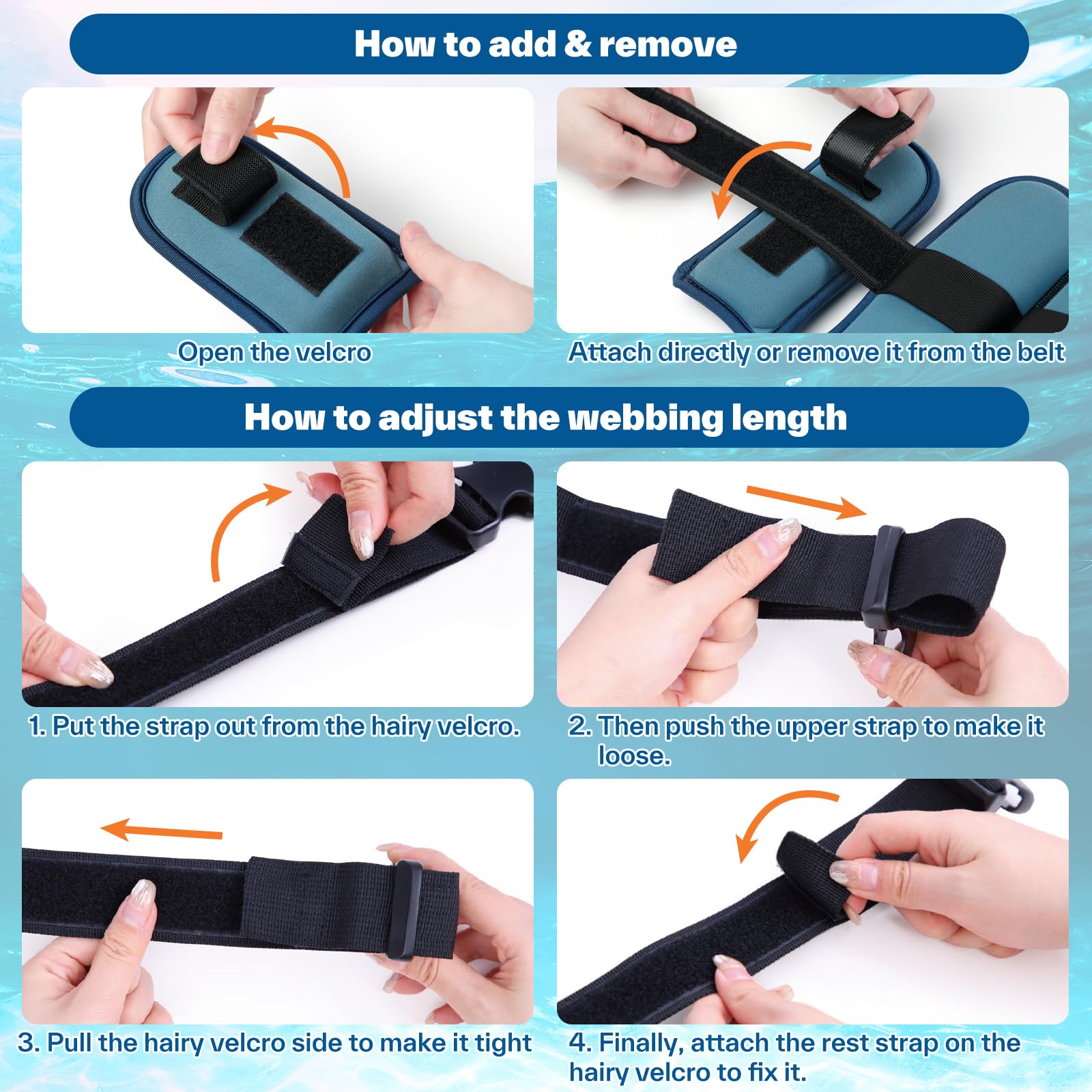 How to add & remove

Open the velcro

Attach directly or remove it from the belt

How to adjust the webbing length

1. Put the strap out from the hairy velcro.

2. Then push the upper strap to make it loose.

3. Pull the hairy velcro side to make it tight

4. Finally, attach the rest strap on the hairy velcro to fix it.