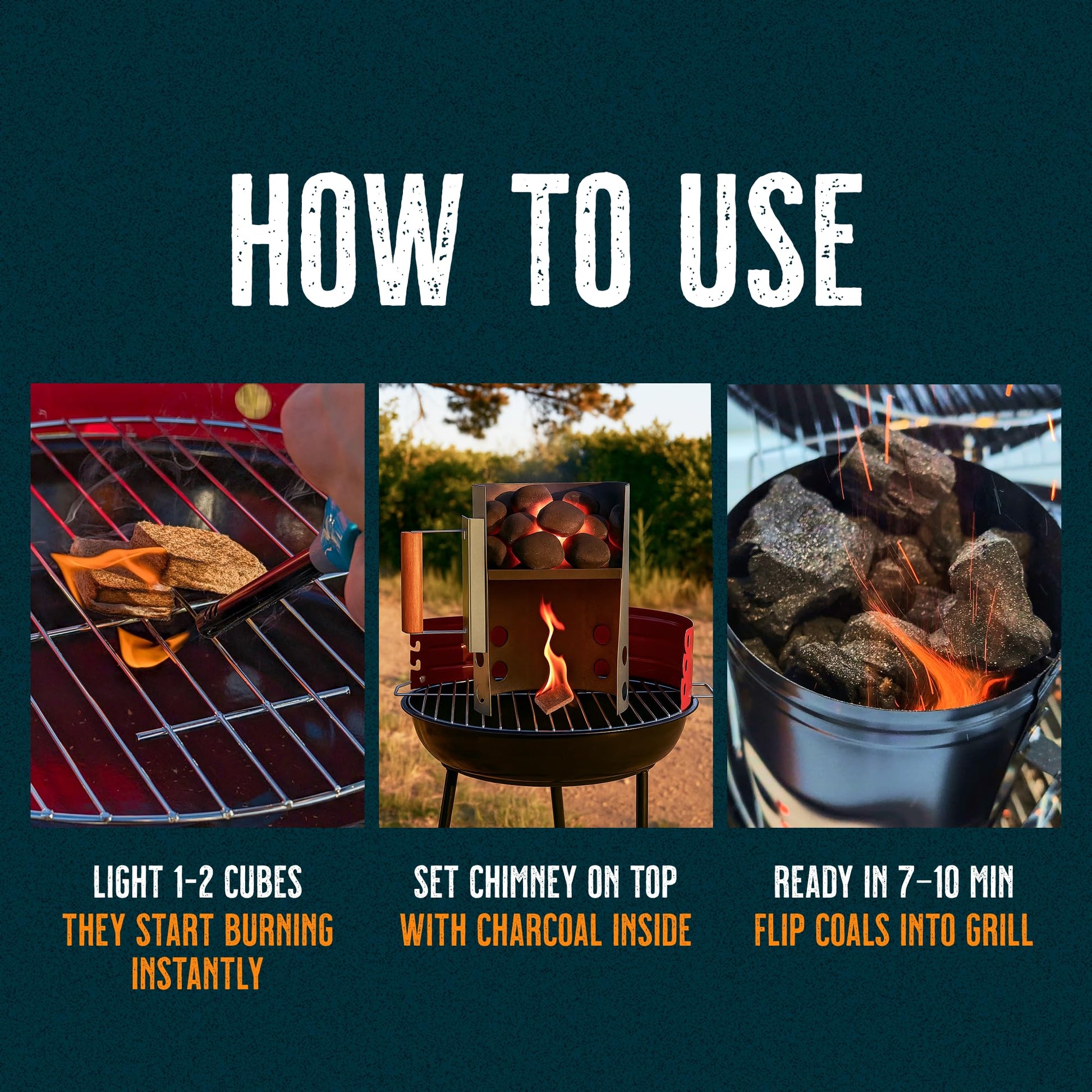 HOW TO USE

LIGHT 1-2 CUBES
THEY START BURNING INSTANTLY

SET CHIMNEY ON TOP
WITH CHARCOAL INSIDE

READY IN 7–10 MIN
FLIP COALS INTO GRILL