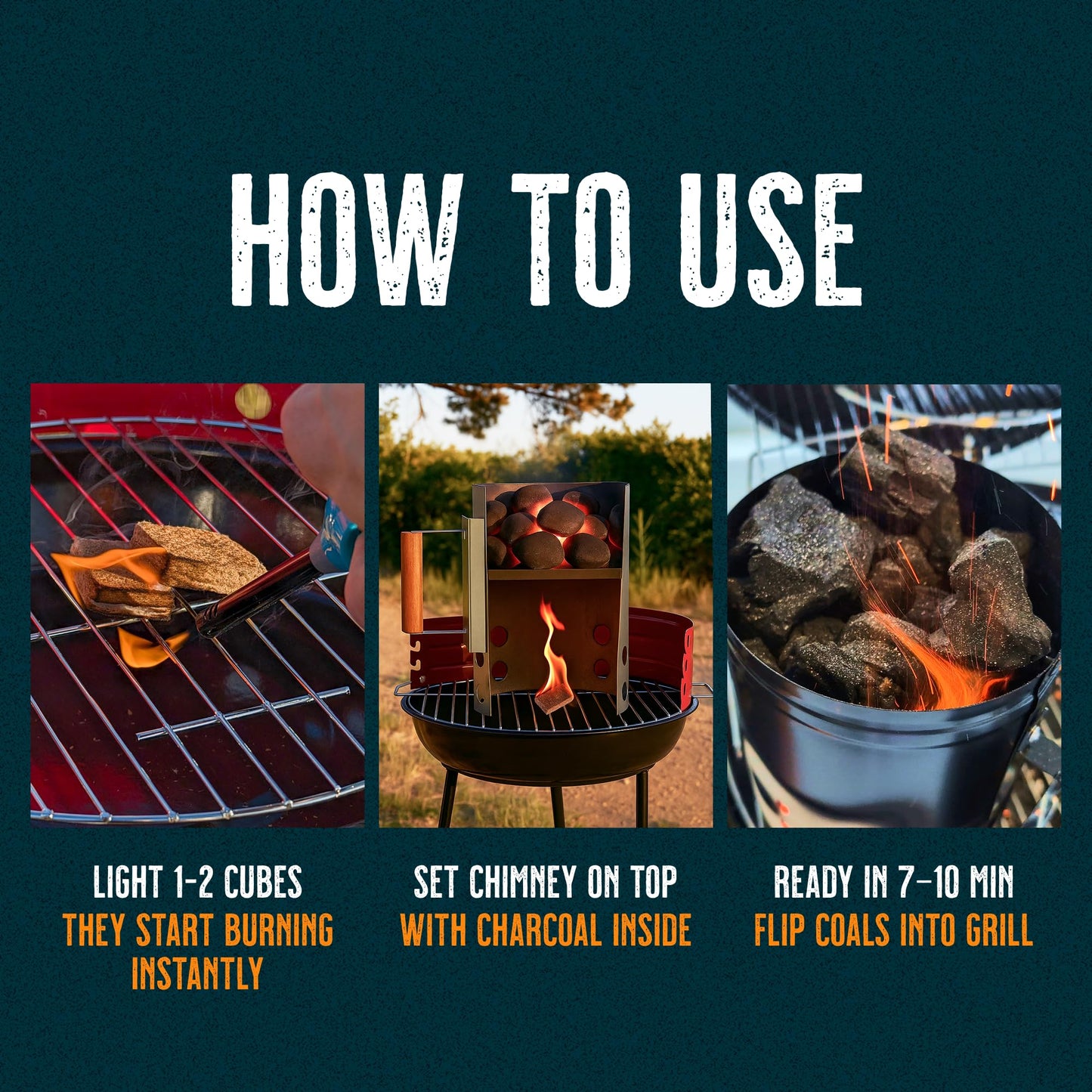 HOW TO USE

LIGHT 1-2 CUBES
THEY START BURNING INSTANTLY

SET CHIMNEY ON TOP
WITH CHARCOAL INSIDE

READY IN 7–10 MIN
FLIP COALS INTO GRILL