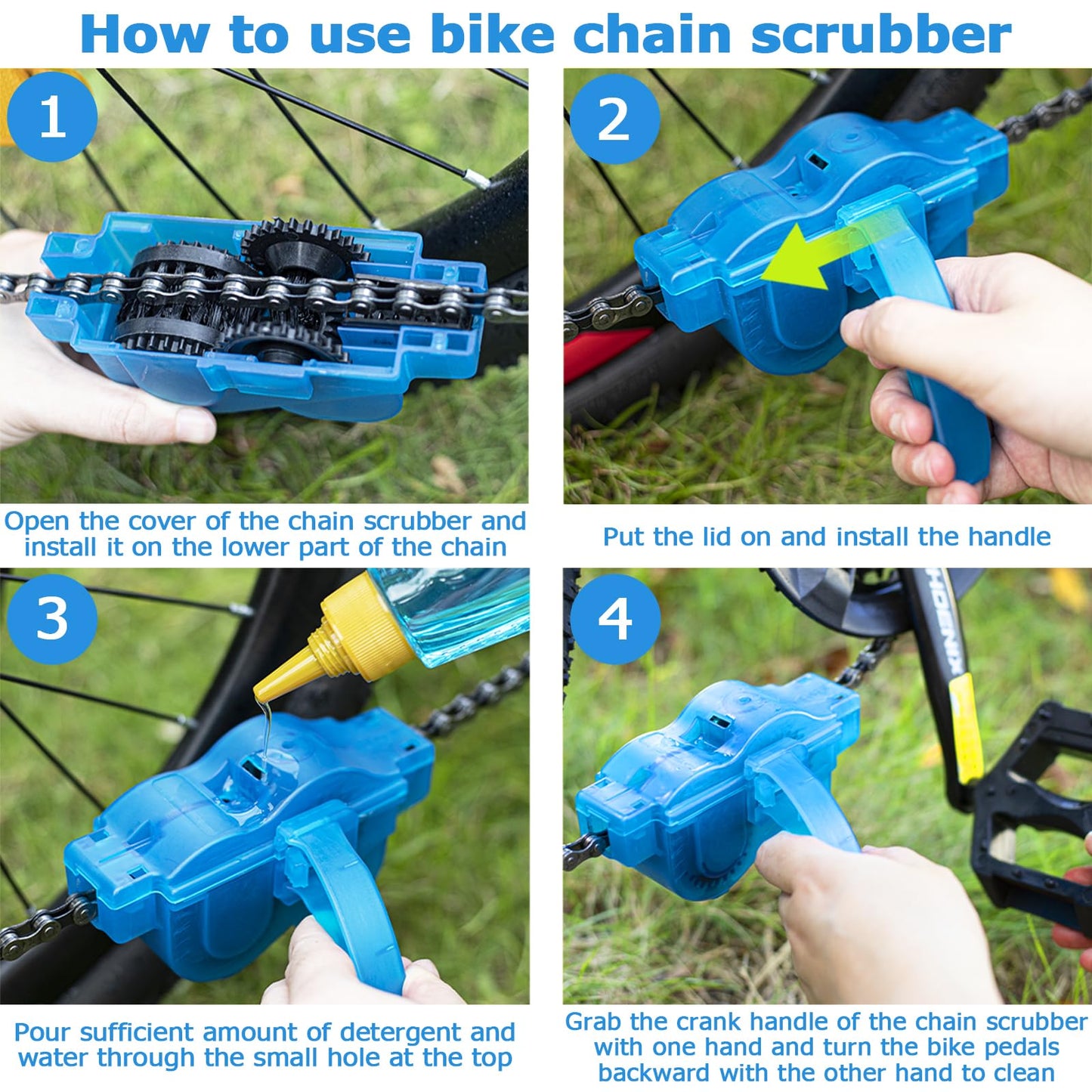 How to use bike chain scrubber

1

Open the cover of the chain scrubber and install it on the lower part of the chain

2

Put the lid on and install the handle

3

Pour sufficient amount of detergent and water through the small hole at the top

4

PHOENIX

Grab the crank handle of the chain scrubber with one hand and turn the bike pedals backward with the other hand to clean