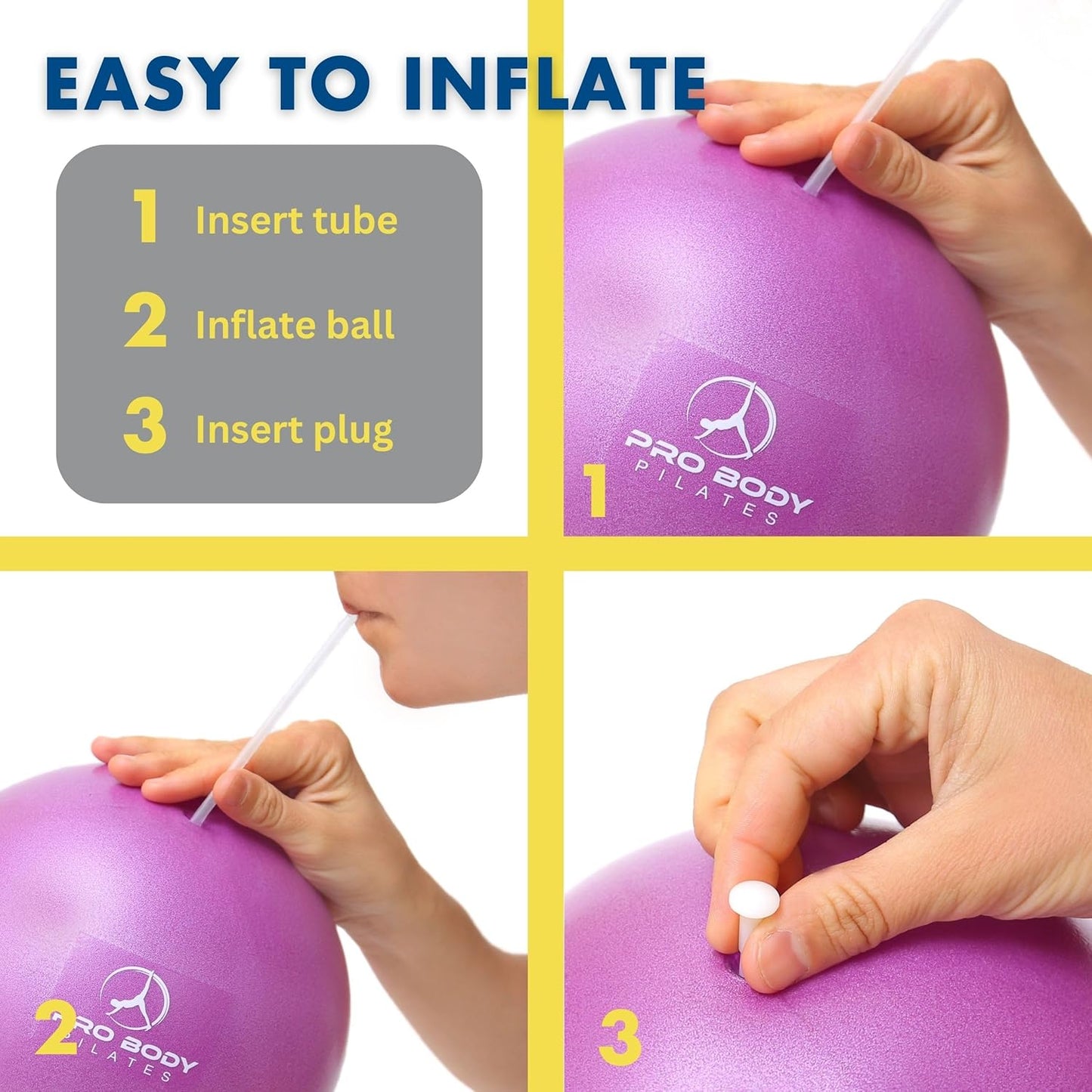 EASY TO INFLATE

1 Insert tube

2 Inflate ball

3 Insert plug

PRO BODY
PILATES

1

2

PRO BODY
PILATES

3