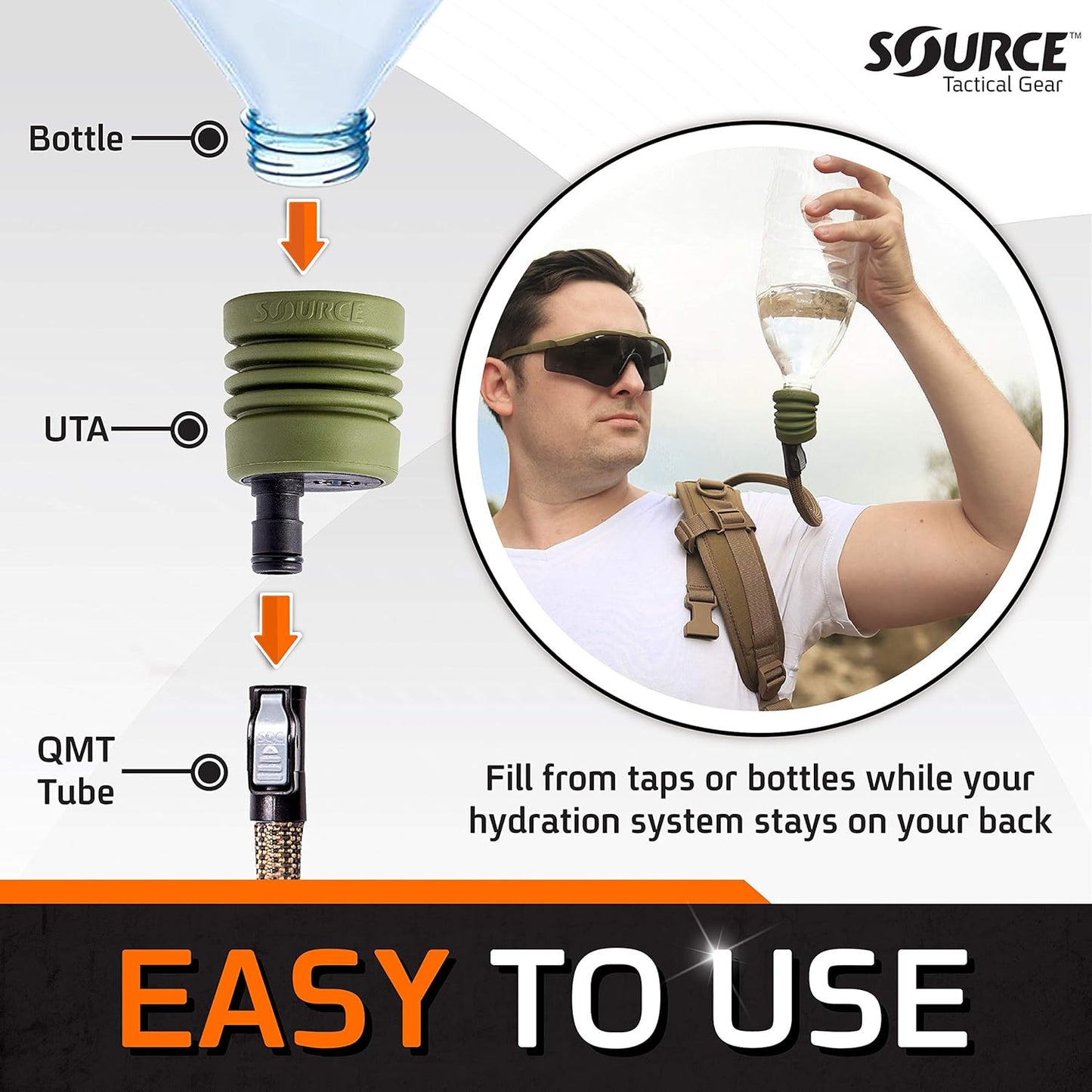 SOURCE™
Tactical Gear

Bottle

SOURCE

UTA

QMT Tube

Fill from taps or bottles while your hydration system stays on your back

EASY TO USE