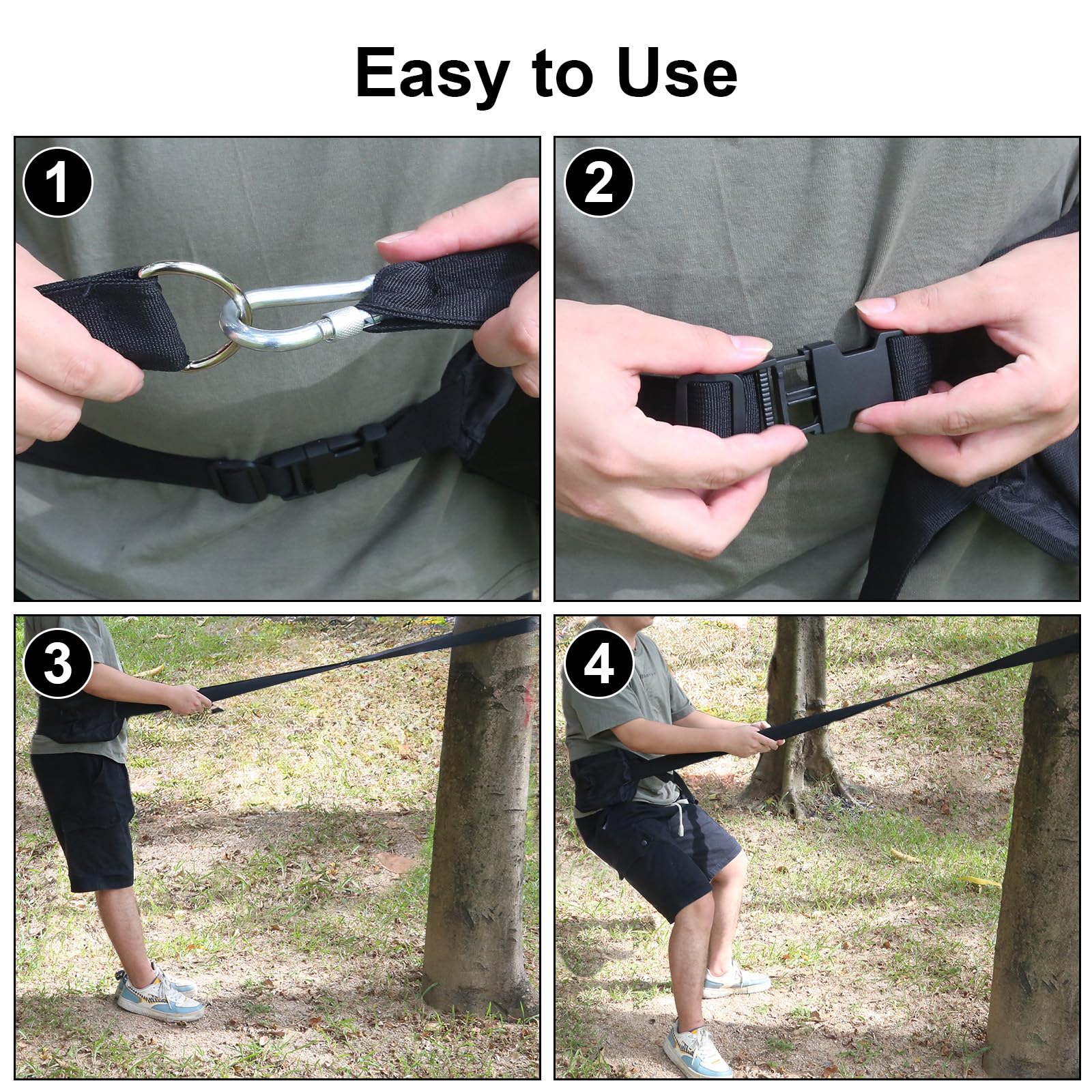 Easy to Use

1

2

3

4